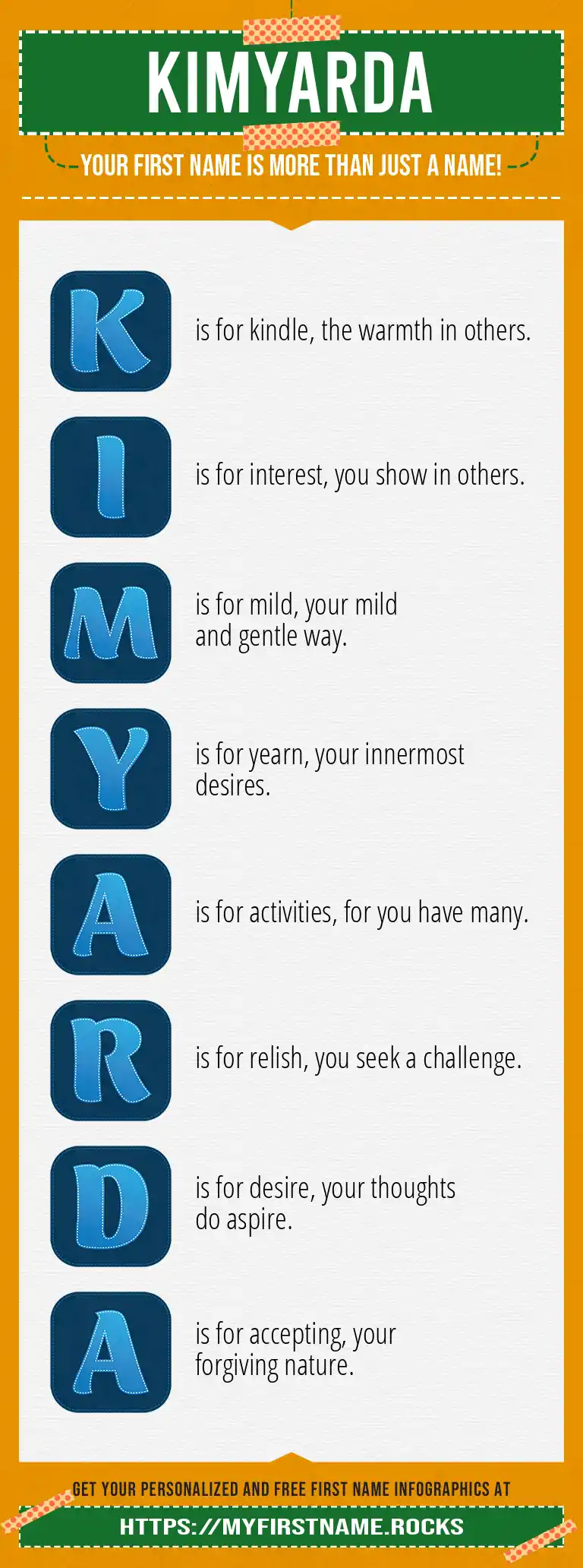 KIMYARDA

YOUR FIRST NAME IS MORE THAN JUST A NAME!

K is for kindle, the warmth in others.

I is for interest, you show in others.

M is for mild, your mild and gentle way.

Y is for yearn, your innermost desires.

A is for activities, for you have many.

R is for relish, you seek a challenge.

D is for desire, your thoughts do aspire.

A is for accepting, your forgiving nature.

GET YOUR PERSONALIZED AND FREE FIRST NAME INFOGRAPHICS AT

HTTPS://MYFIRSTNAME.ROCKS