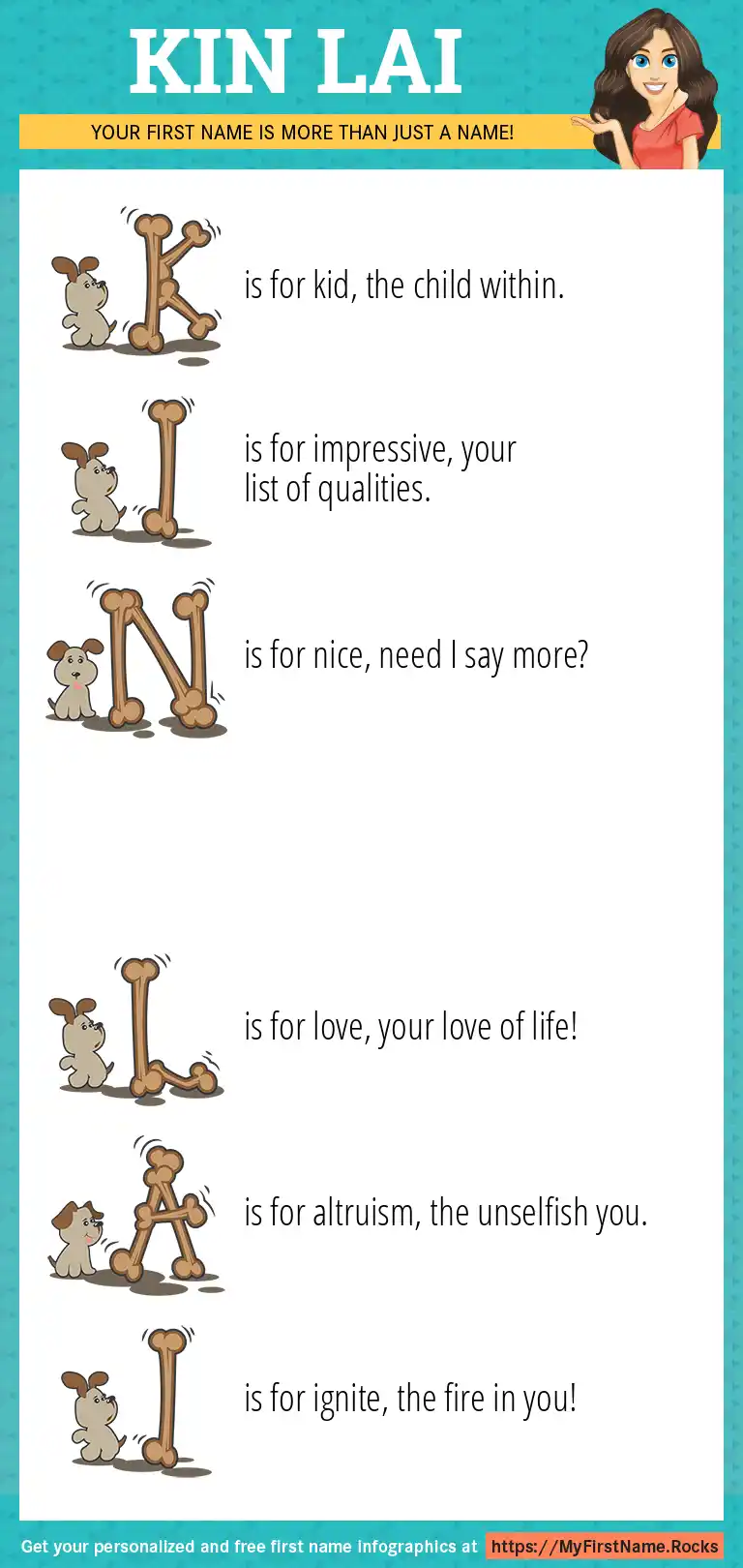 KIN LAI

YOUR FIRST NAME IS MORE THAN JUST A NAME!

K is for kid, the child within.

I is for impressive, your list of qualities.

N is for nice, need I say more?

L is for love, your love of life!

A is for altruism, the unselfish you.

I is for ignite, the fire in you!

Get your personalized and free first name infographics at https://MyFirstName.Rocks