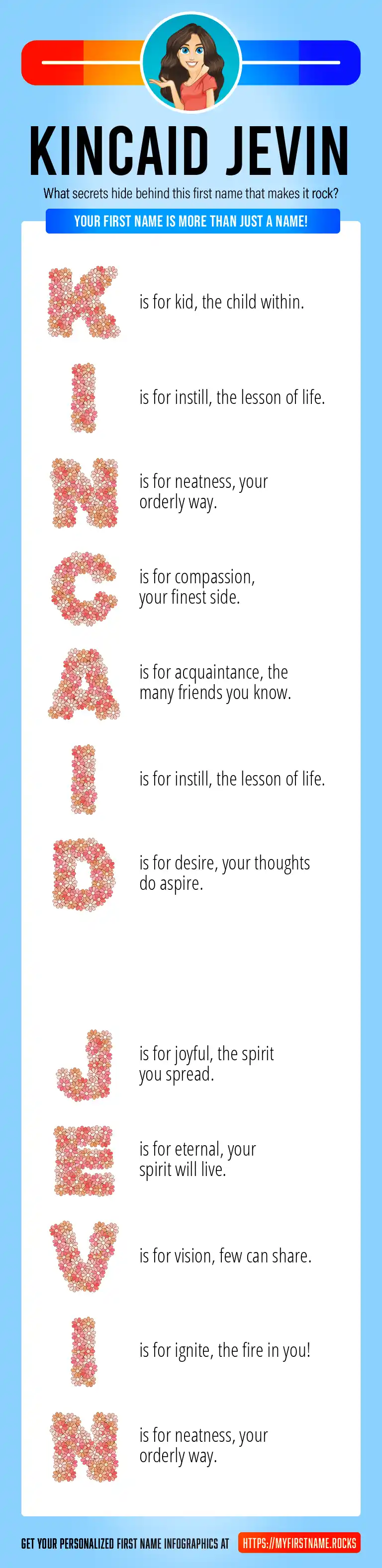 KINCAID JEVIN

What secrets hide behind this first name that makes it rock?

YOUR FIRST NAME IS MORE THAN JUST A NAME!

K is for kid, the child within.

I is for instill, the lesson of life.

N is for neatness, your orderly way.

C is for compassion, your finest side.

A is for acquaintance, the many friends you know.

I is for instill, the lesson of life.

D is for desire, your thoughts do aspire.

J is for joyful, the spirit you spread.

E is for eternal, your spirit will live.

V is for vision, few can share.

I is for ignite, the fire in you!

N is for neatness, your orderly way.

GET YOUR PERSONALIZED FIRST NAME INFOGRAPHICS AT HTTPS://MYFIRSTNAME.ROCKS