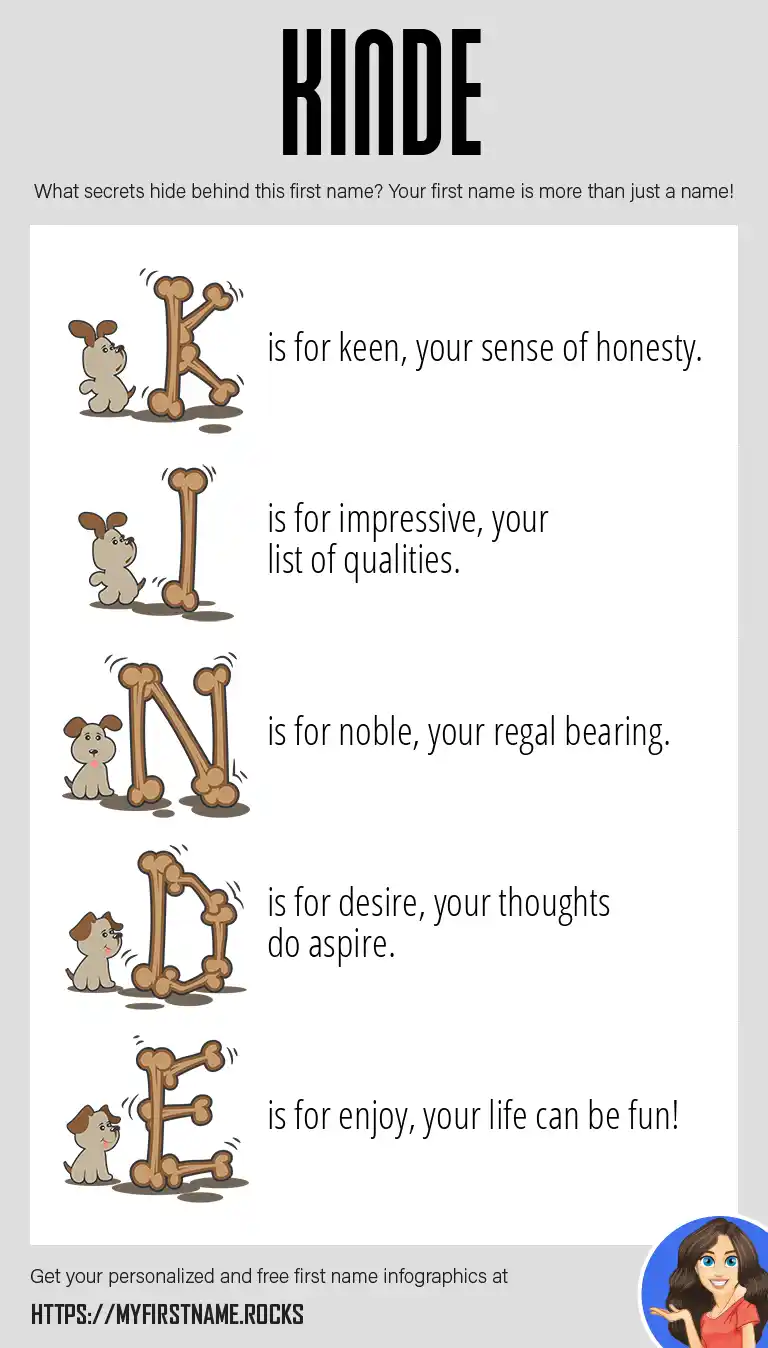 KINDE

What secrets hide behind this first name? Your first name is more than just a name!

K is for keen, your sense of honesty.

I is for impressive, your list of qualities.

N is for noble, your regal bearing.

D is for desire, your thoughts do aspire.

E is for enjoy, your life can be fun!

Get your personalized and free first name infographics at

HTTPS://MYFIRSTNAME.ROCKS