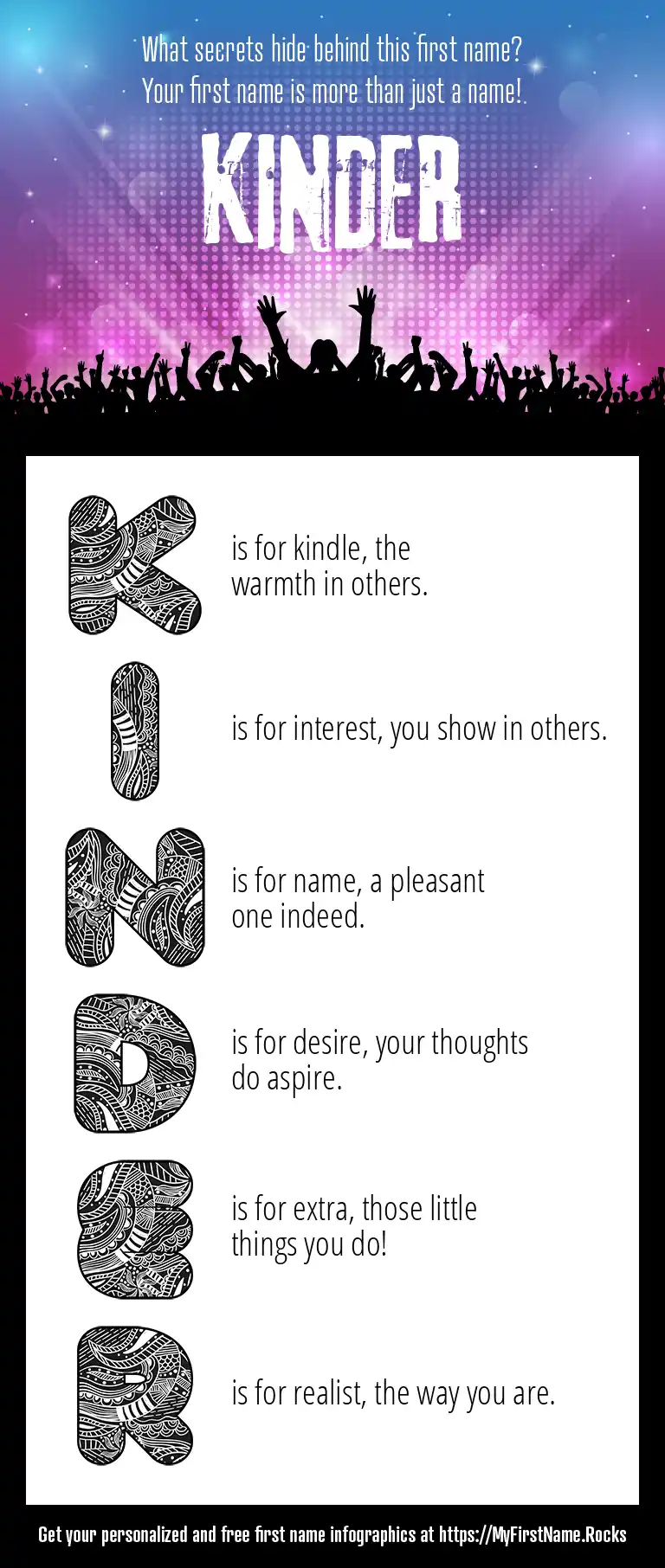 What secrets hide behind this first name?
Your first name is more than just a name!

KINDER

K is for kindle, the warmth in others.

I is for interest, you show in others.

N is for name, a pleasant one indeed.

D is for desire, your thoughts do aspire.

E is for extra, those little things you do!

R is for realist, the way you are.

Get your personalized and free first name infographics at https://MyFirstName.Rocks