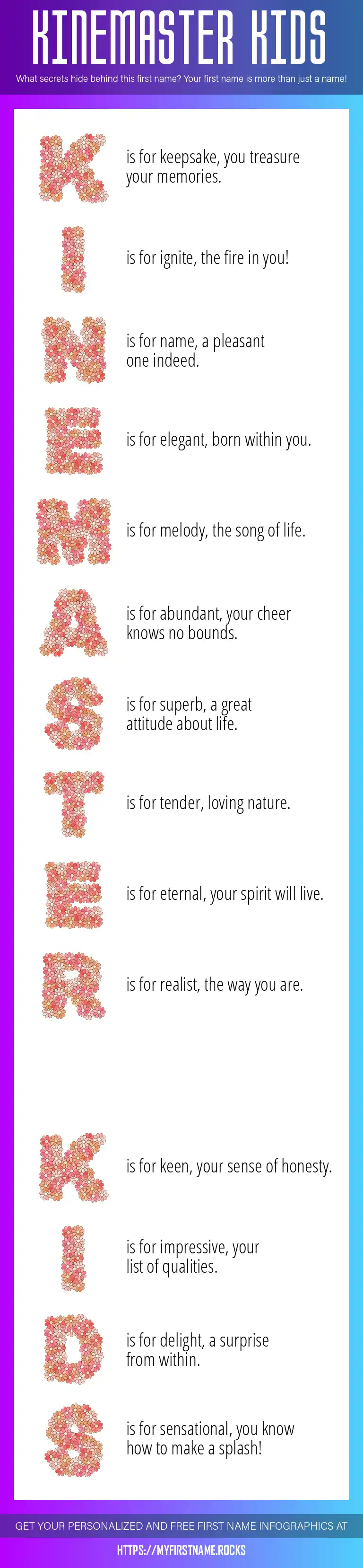 KINEMASTER KIDS

What secrets hide behind this first name? Your first name is more than just a name!

K is for keepsake, you treasure your memories.

I is for ignite, the fire in you!

N is for name, a pleasant one indeed.

E is for elegant, born within you.

M is for melody, the song of life.

A is for abundant, your cheer knows no bounds.

S is for superb, a great attitude about life.

T is for tender, loving nature.

E is for eternal, your spirit will live.

R is for realist, the way you are.

K is for keen, your sense of honesty.

I is for impressive, your list of qualities.

D is for delight, a surprise from within.

S is for sensational, you know how to make a splash!

GET YOUR PERSONALIZED AND FREE FIRST NAME INFOGRAPHICS AT

HTTPS://MYFIRSTNAME.ROCKS