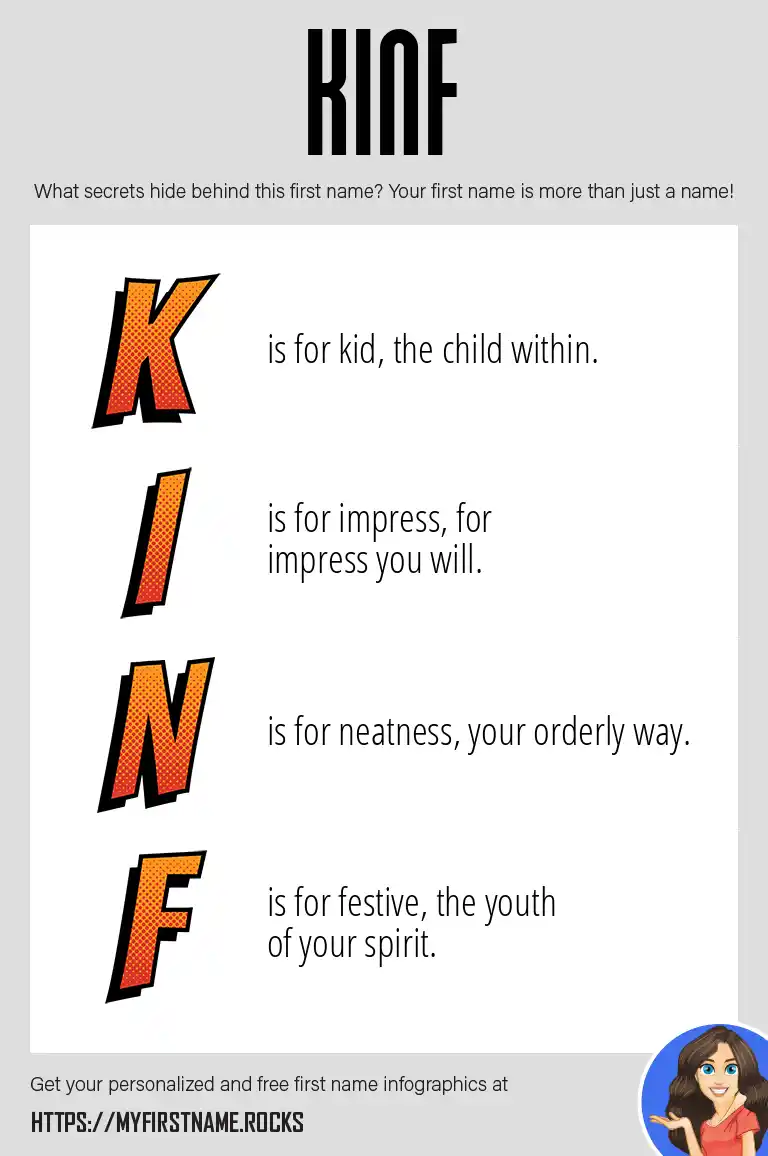 KINF

What secrets hide behind this first name? Your first name is more than just a name!

K is for kid, the child within.

I is for impress, for impress you will.

N is for neatness, your orderly way.

F is for festive, the youth of your spirit.

Get your personalized and free first name infographics at

HTTPS://MYFIRSTNAME.ROCKS