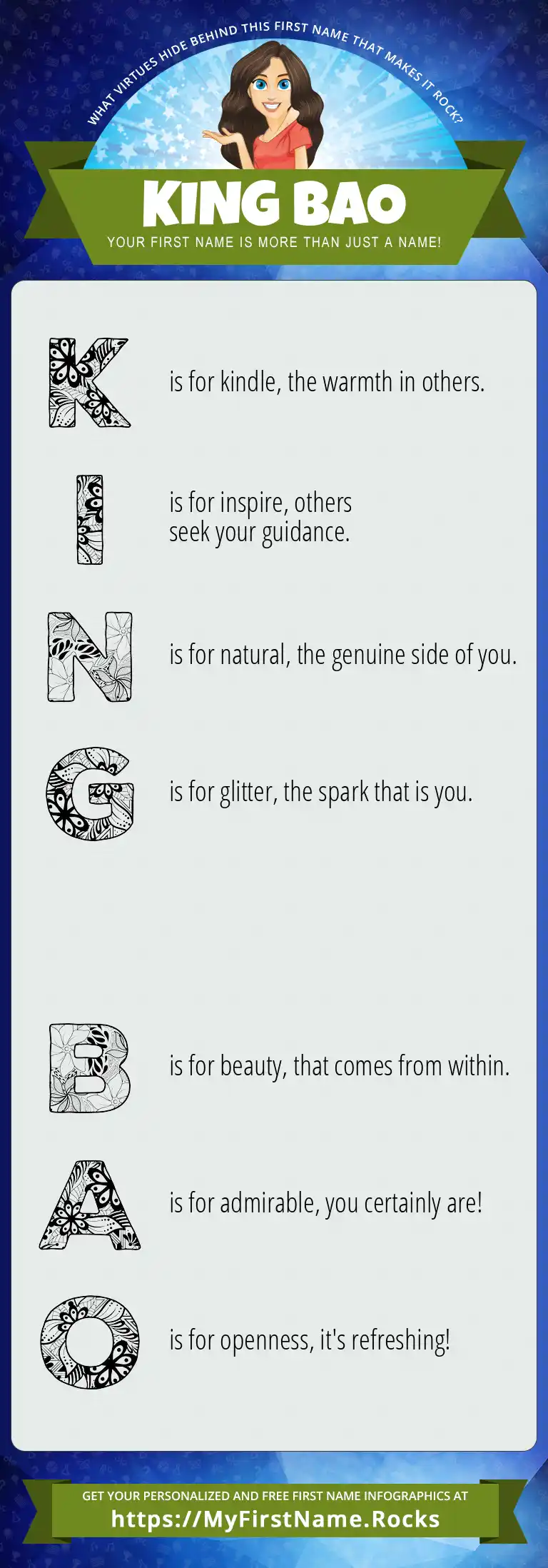 WHAT VIRTUES HIDE BEHIND THIS FIRST NAME THAT MAKES IT ROCK?

KING BAO

YOUR FIRST NAME IS MORE THAN JUST A NAME!

K is for kindle, the warmth in others.

I is for inspire, others seek your guidance.

N is for natural, the genuine side of you.

G is for glitter, the spark that is you.

B is for beauty, that comes from within.

A is for admirable, you certainly are!

O is for openness, it's refreshing!

GET YOUR PERSONALIZED AND FREE FIRST NAME INFOGRAPHICS AT
https://MyFirstName.Rocks