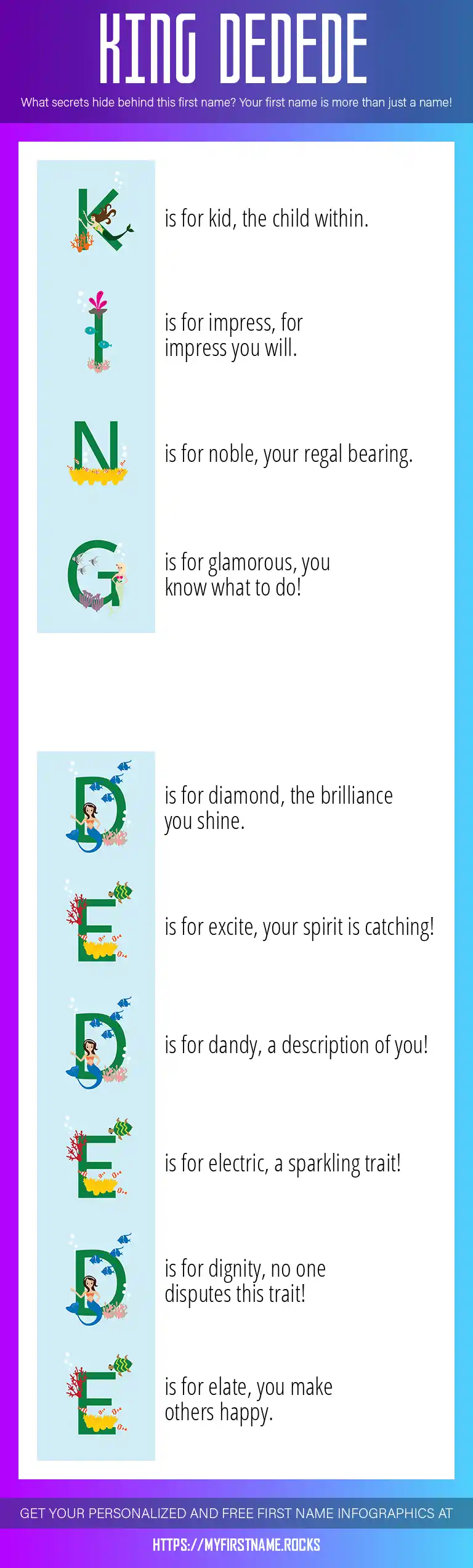 KING DEDEDE

What secrets hide behind this first name? Your first name is more than just a name!

K is for kid, the child within.

I is for impress, for impress you will.

N is for noble, your regal bearing.

G is for glamorous, you know what to do!

D is for diamond, the brilliance you shine.

E is for excite, your spirit is catching!

D is for dandy, a description of you!

E is for electric, a sparkling trait!

D is for dignity, no one disputes this trait!

E is for elate, you make others happy.

GET YOUR PERSONALIZED AND FREE FIRST NAME INFOGRAPHICS AT

HTTPS://MYFIRSTNAME.ROCKS