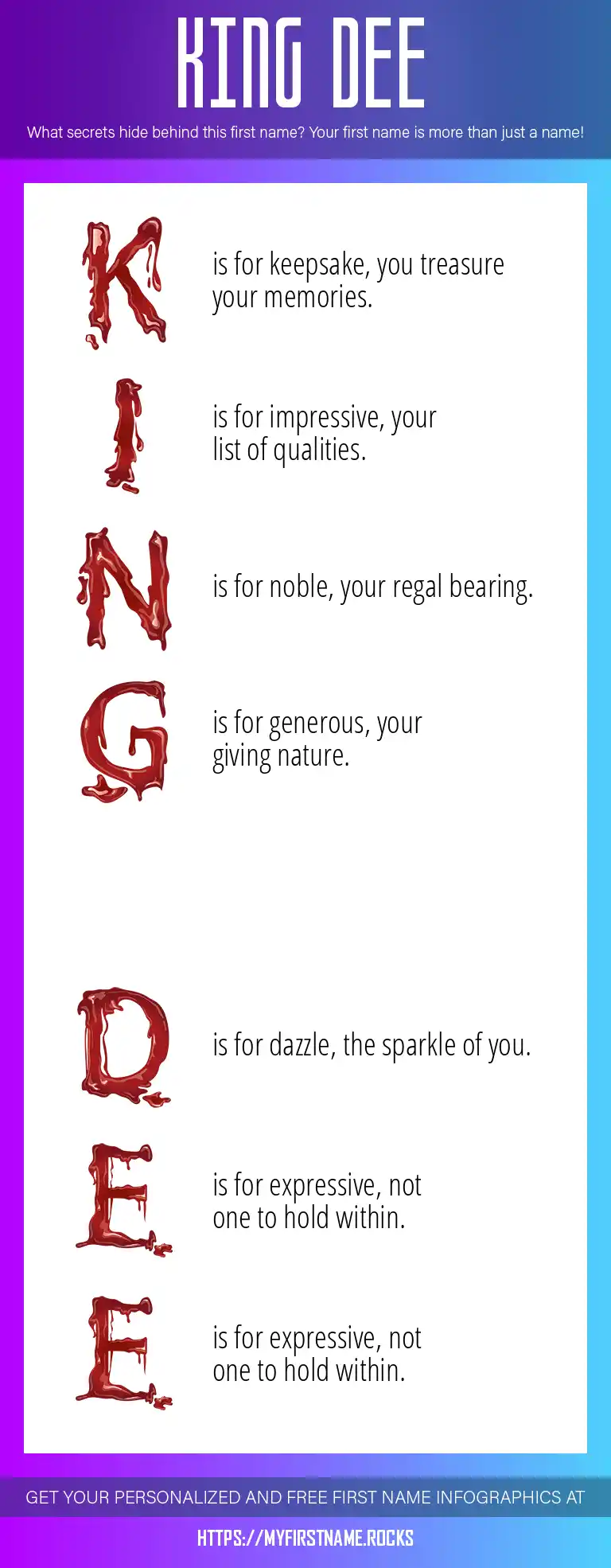 KING DEE

What secrets hide behind this first name? Your first name is more than just a name!

K is for keepsake, you treasure your memories.

I is for impressive, your list of qualities.

N is for noble, your regal bearing.

G is for generous, your giving nature.

D is for dazzle, the sparkle of you.

E is for expressive, not one to hold within.

E is for expressive, not one to hold within.

GET YOUR PERSONALIZED AND FREE FIRST NAME INFOGRAPHICS AT

HTTPS://MYFIRSTNAME.ROCKS