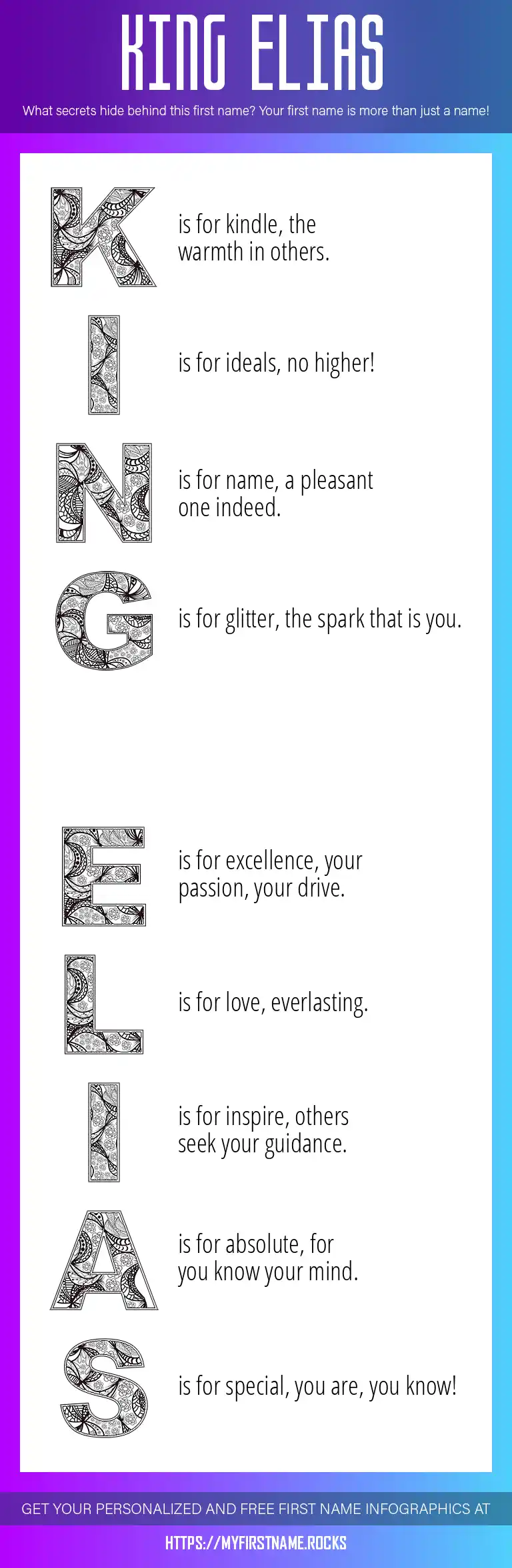 KING ELIAS

What secrets hide behind this first name? Your first name is more than just a name!

K is for kindle, the warmth in others.

I is for ideals, no higher!

N is for name, a pleasant one indeed.

G is for glitter, the spark that is you.

E is for excellence, your passion, your drive.

L is for love, everlasting.

I is for inspire, others seek your guidance.

A is for absolute, for you know your mind.

S is for special, you are, you know!

GET YOUR PERSONALIZED AND FREE FIRST NAME INFOGRAPHICS AT

HTTPS://MYFIRSTNAME.ROCKS