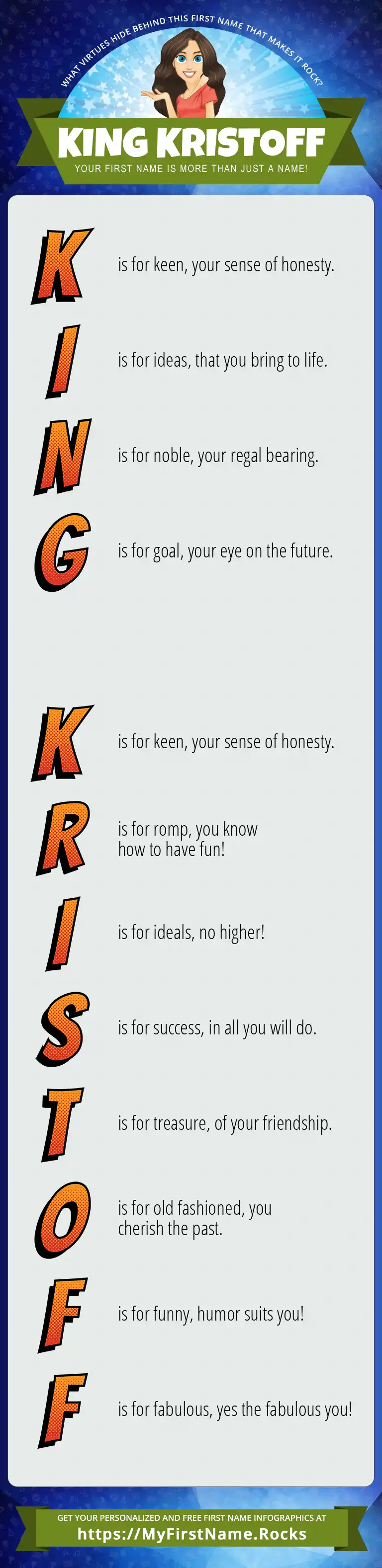 WHAT VIRTUES HIDE BEHIND THIS FIRST NAME THAT MAKES IT ROCK?

KING KRISTOFF

YOUR FIRST NAME IS MORE THAN JUST A NAME!

K is for keen, your sense of honesty.

I is for ideas, that you bring to life.

N is for noble, your regal bearing.

G is for goal, your eye on the future.

K is for keen, your sense of honesty.

R is for romp, you know how to have fun!

I is for ideals, no higher!

S is for success, in all you will do.

T is for treasure, of your friendship.

O is for old fashioned, you cherish the past.

F is for funny, humor suits you!

F is for fabulous, yes the fabulous you!

GET YOUR PERSONALIZED AND FREE FIRST NAME INFOGRAPHICS AT

https://MyFirstName.Rocks