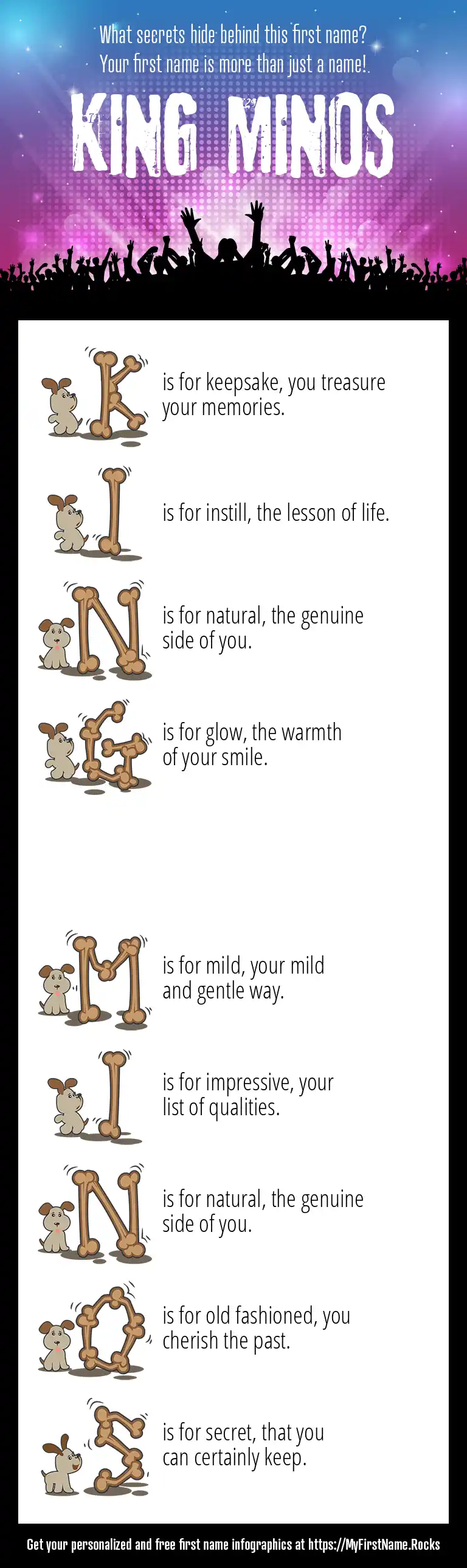 What secrets hide behind this first name?
Your first name is more than just a name!

KING MINOS

K is for keepsake, you treasure your memories.

I is for instill, the lesson of life.

N is for natural, the genuine side of you.

G is for glow, the warmth of your smile.

M is for mild, your mild and gentle way.

I is for impressive, your list of qualities.

N is for natural, the genuine side of you.

O is for old fashioned, you cherish the past.

S is for secret, that you can certainly keep.

Get your personalized and free first name infographics at https://MyFirstName.Rocks