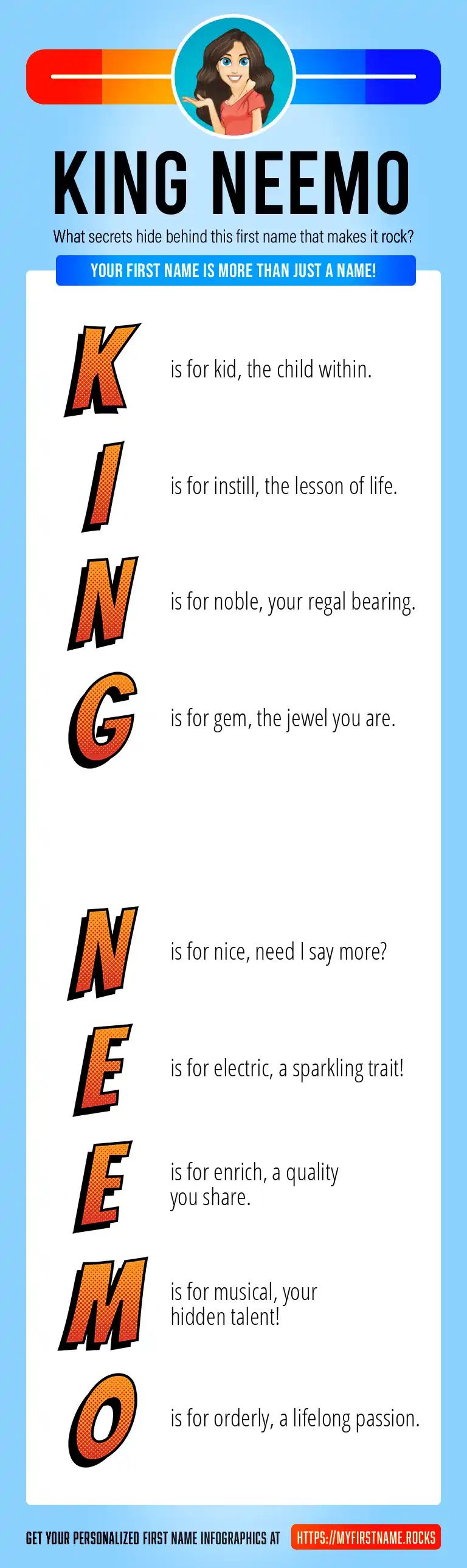 KING NEEMO

What secrets hide behind this first name that makes it rock?

YOUR FIRST NAME IS MORE THAN JUST A NAME!

K is for kid, the child within.

I is for instill, the lesson of life.

N is for noble, your regal bearing.

G is for gem, the jewel you are.

N is for nice, need I say more?

E is for electric, a sparkling trait!

E is for enrich, a quality you share.

M is for musical, your hidden talent!

O is for orderly, a lifelong passion.

GET YOUR PERSONALIZED FIRST NAME INFOGRAPHICS AT HTTPS://MYFIRSTNAME.ROCKS