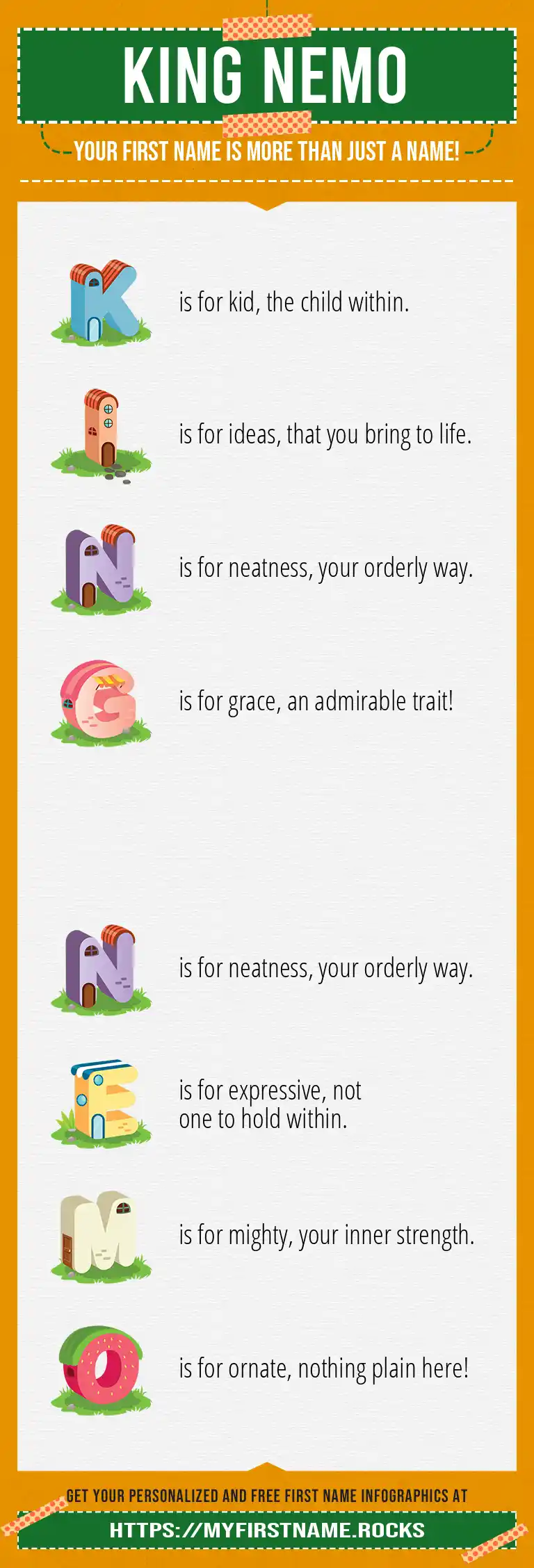 KING NEMO

YOUR FIRST NAME IS MORE THAN JUST A NAME!

K is for kid, the child within.

I is for ideas, that you bring to life.

N is for neatness, your orderly way.

G is for grace, an admirable trait!

N is for neatness, your orderly way.

E is for expressive, not one to hold within.

M is for mighty, your inner strength.

O is for ornate, nothing plain here!

GET YOUR PERSONALIZED AND FREE FIRST NAME INFOGRAPHICS AT

HTTPS://MYFIRSTNAME.ROCKS