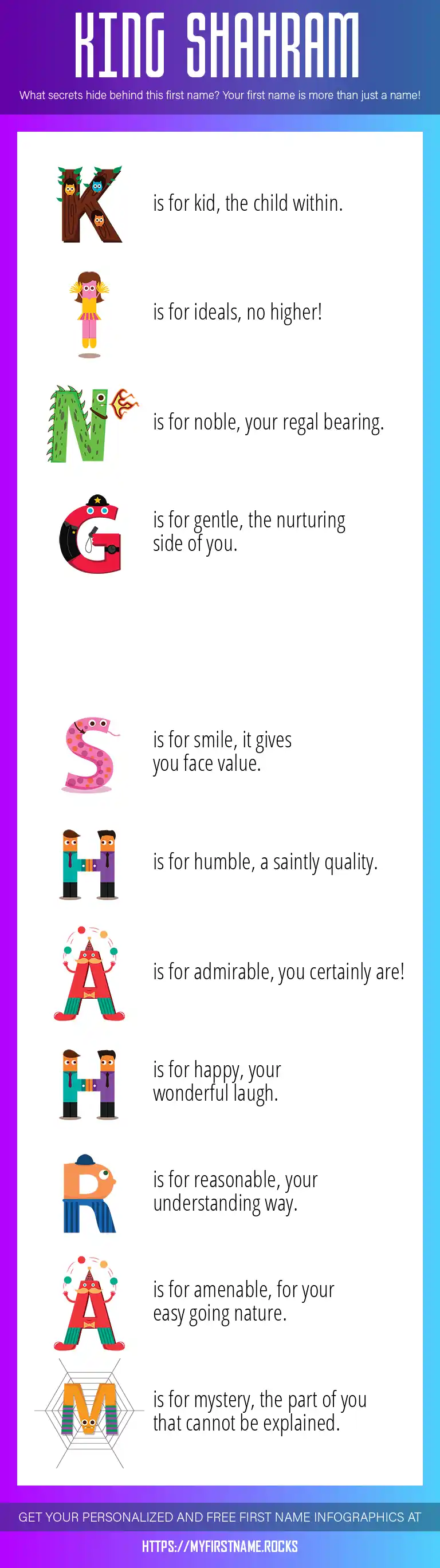 KING SHAHRAM

What secrets hide behind this first name? Your first name is more than just a name!

K is for kid, the child within.

I is for ideals, no higher!

N is for noble, your regal bearing.

G is for gentle, the nurturing side of you.

S is for smile, it gives you face value.

H is for humble, a saintly quality.

A is for admirable, you certainly are!

H is for happy, your wonderful laugh.

R is for reasonable, your understanding way.

A is for amenable, for your easy going nature.

M is for mystery, the part of you that cannot be explained.

GET YOUR PERSONALIZED AND FREE FIRST NAME INFOGRAPHICS AT

HTTPS://MYFIRSTNAME.ROCKS