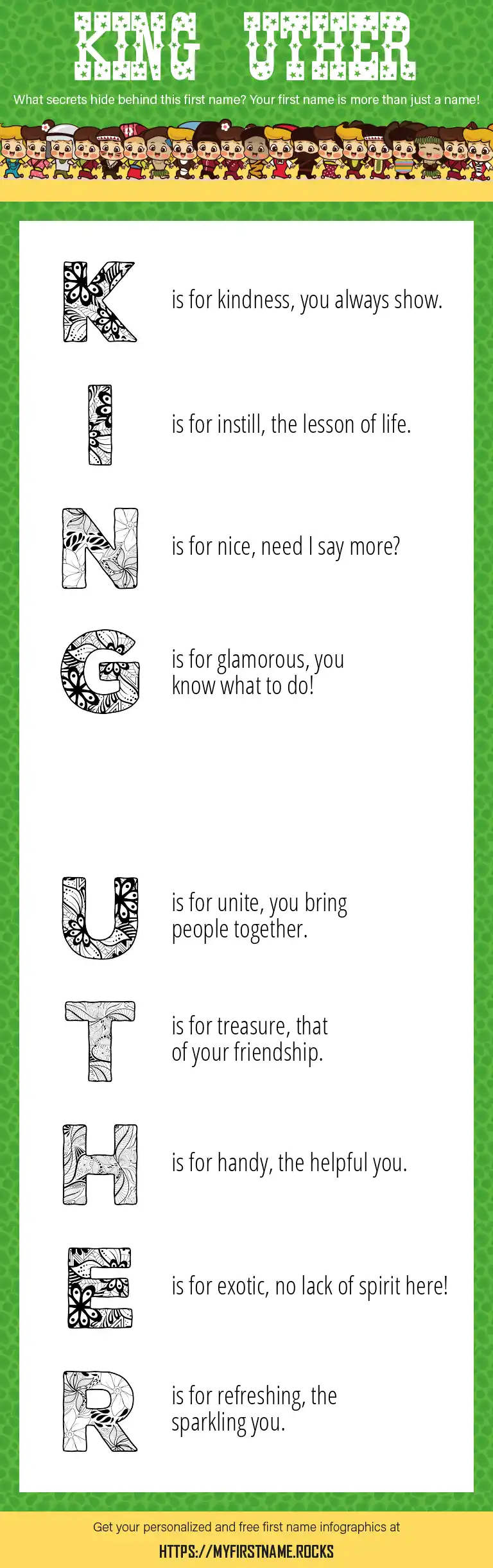 KING UTHER

What secrets hide behind this first name? Your first name is more than just a name!

K is for kindness, you always show.

I is for instill, the lesson of life.

N is for nice, need I say more?

G is for glamorous, you know what to do!

U is for unite, you bring people together.

T is for treasure, that of your friendship.

H is for handy, the helpful you.

E is for exotic, no lack of spirit here!

R is for refreshing, the sparkling you.

Get your personalized and free first name infographics at

HTTPS://MYFIRSTNAME.ROCKS