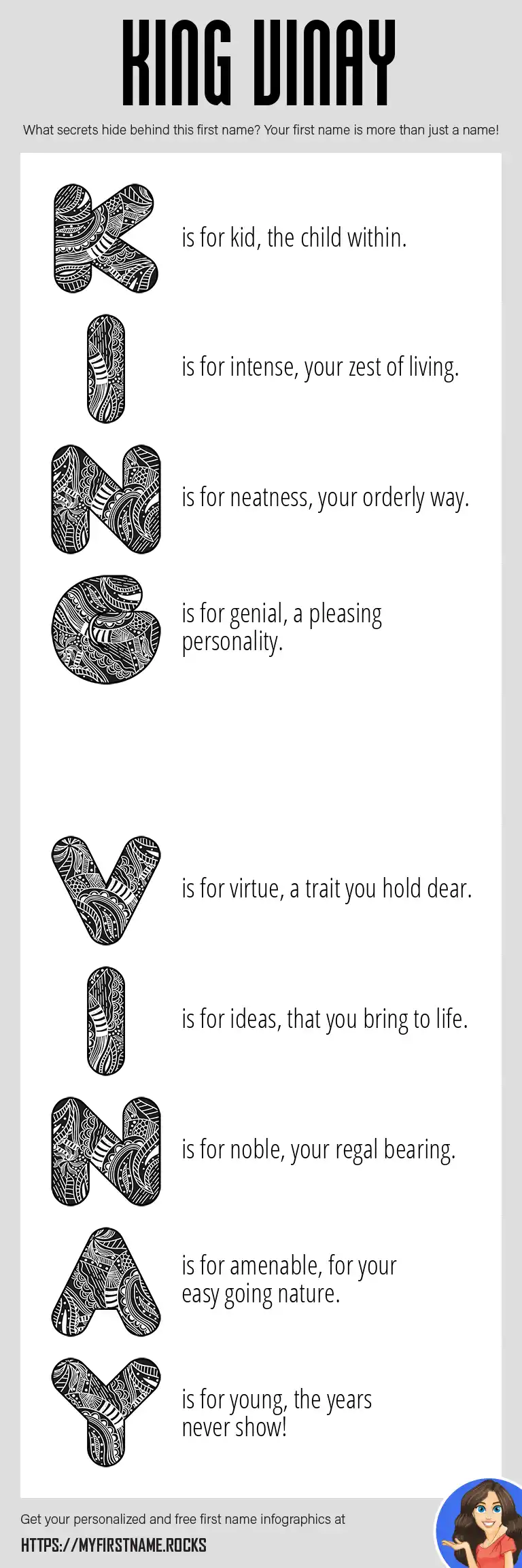 KING VINAY

What secrets hide behind this first name? Your first name is more than just a name!

K is for kid, the child within.

I is for intense, your zest of living.

N is for neatness, your orderly way.

G is for genial, a pleasing personality.

V is for virtue, a trait you hold dear.

I is for ideas, that you bring to life.

N is for noble, your regal bearing.

A is for amenable, for your easy going nature.

Y is for young, the years never show!

Get your personalized and free first name infographics at

HTTPS://MYFIRSTNAME.ROCKS