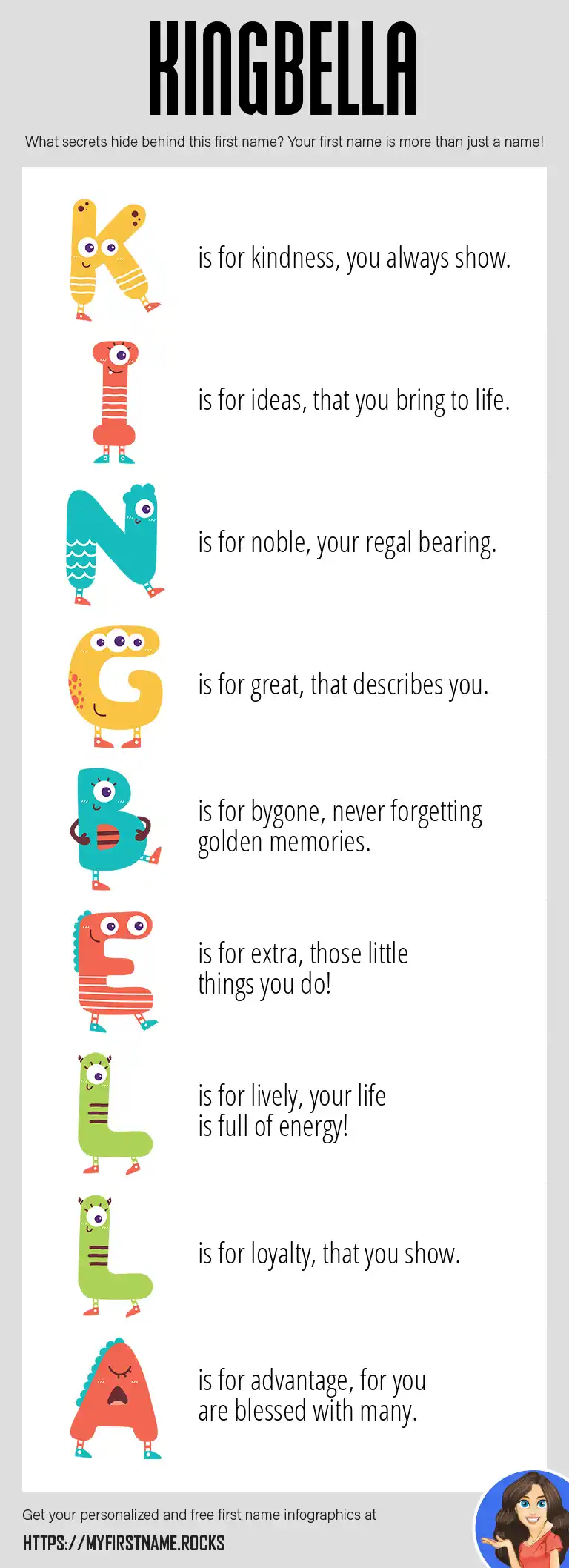 KINGBELLA

What secrets hide behind this first name? Your first name is more than just a name!

K is for kindness, you always show.

I is for ideas, that you bring to life.

N is for noble, your regal bearing.

G is for great, that describes you.

B is for bygone, never forgetting golden memories.

E is for extra, those little things you do!

L is for lively, your life is full of energy!

L is for loyalty, that you show.

A is for advantage, for you are blessed with many.

Get your personalized and free first name infographics at

HTTPS://MYFIRSTNAME.ROCKS