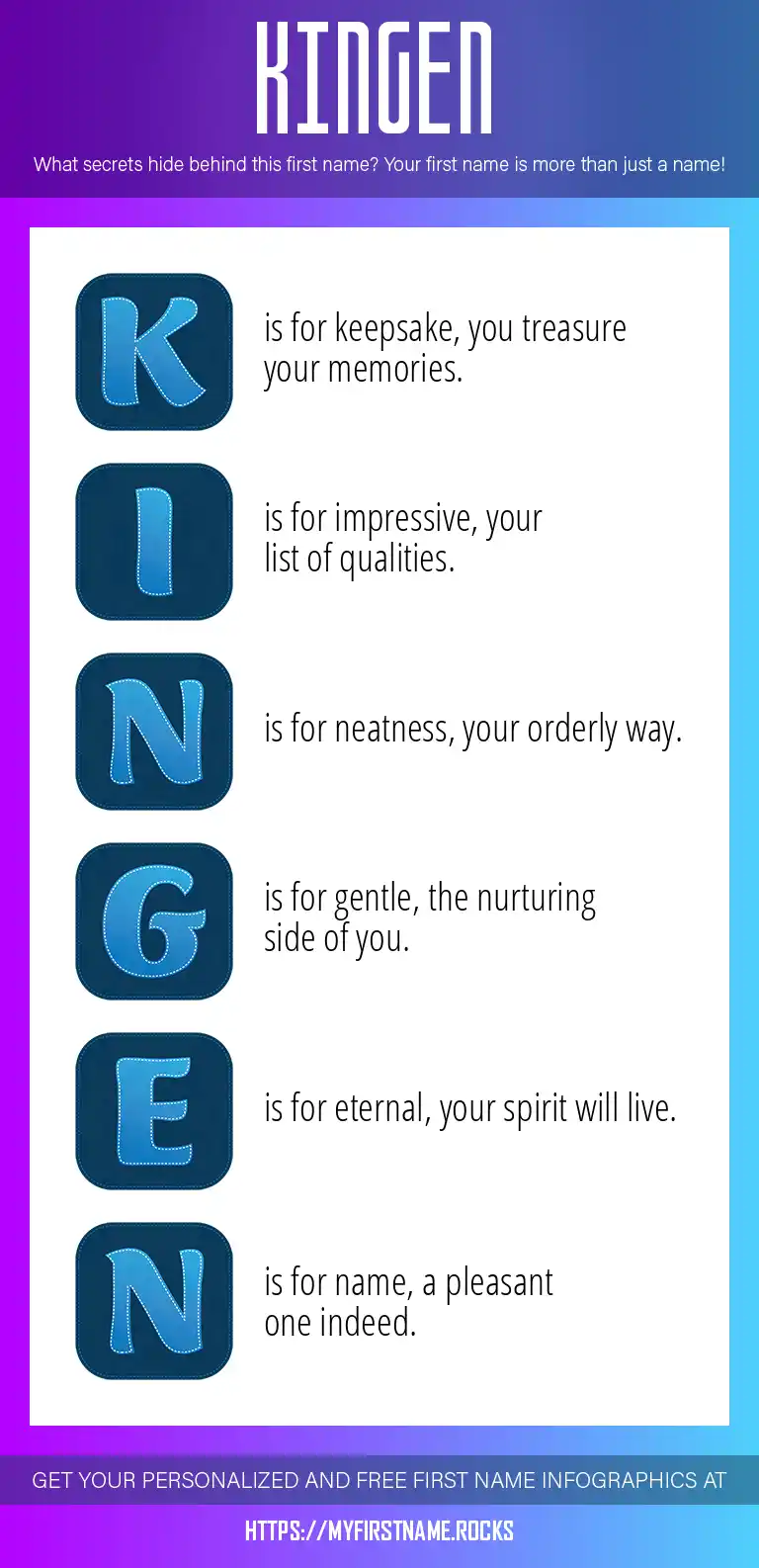 KINGEN

What secrets hide behind this first name? Your first name is more than just a name!

K is for keepsake, you treasure your memories.

I is for impressive, your list of qualities.

N is for neatness, your orderly way.

G is for gentle, the nurturing side of you.

E is for eternal, your spirit will live.

N is for name, a pleasant one indeed.

GET YOUR PERSONALIZED AND FREE FIRST NAME INFOGRAPHICS AT

HTTPS://MYFIRSTNAME.ROCKS