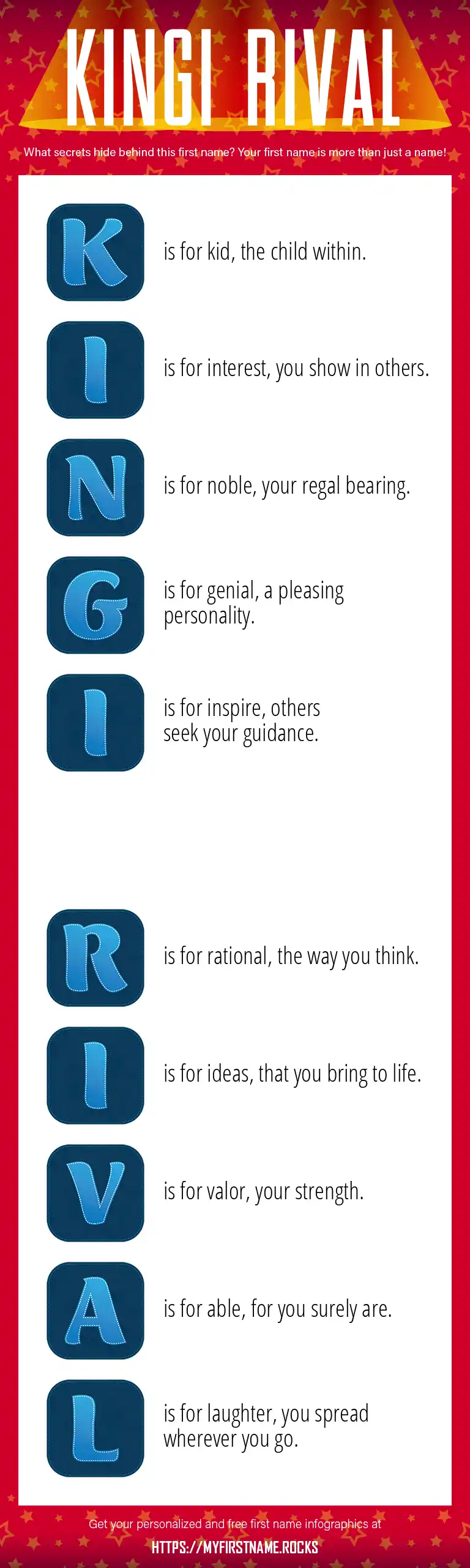 KINGI RIVAL

What secrets hide behind this first name? Your first name is more than just a name!

K is for kid, the child within.

I is for interest, you show in others.

N is for noble, your regal bearing.

G is for genial, a pleasing personality.

I is for inspire, others seek your guidance.

R is for rational, the way you think.

I is for ideas, that you bring to life.

V is for valor, your strength.

A is for able, for you surely are.

L is for laughter, you spread wherever you go.

Get your personalized and free first name infographics at

HTTPS://MYFIRSTNAME.ROCKS