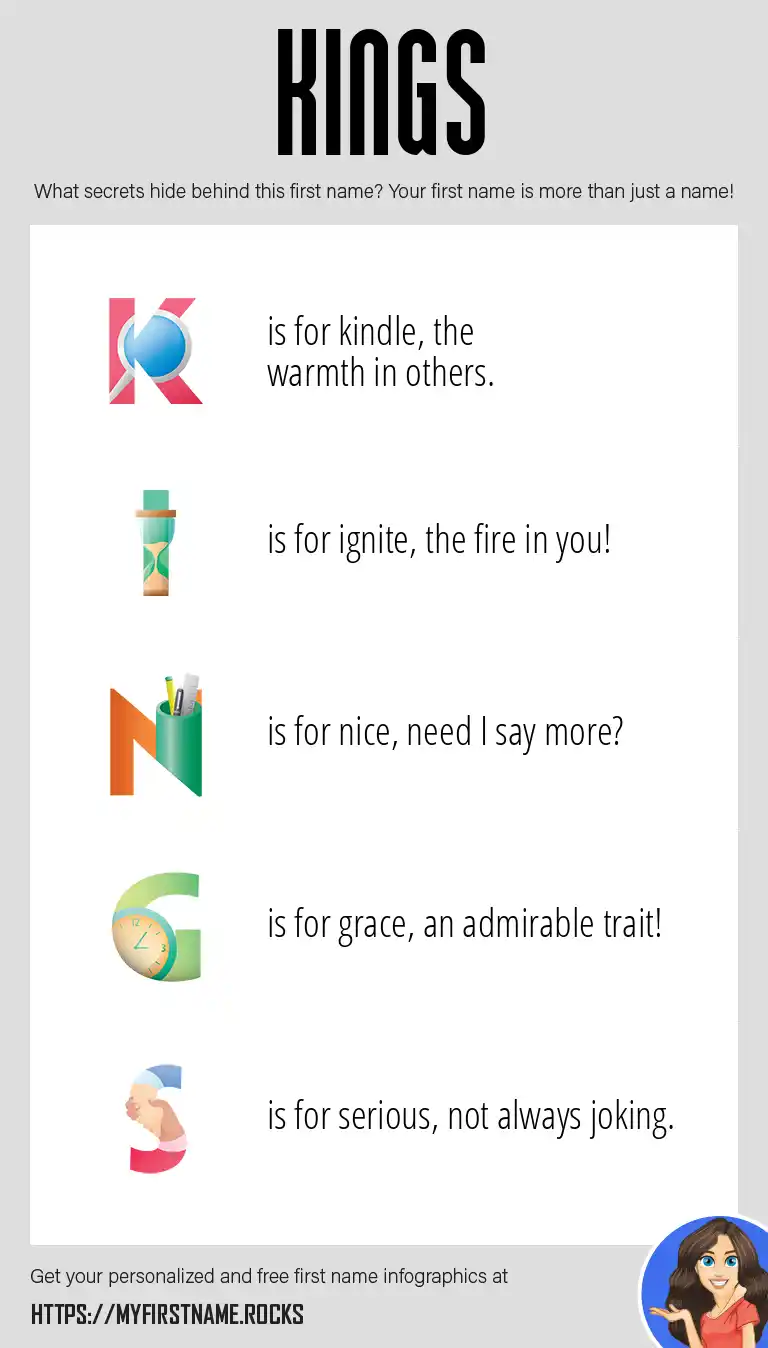 KINGS

What secrets hide behind this first name? Your first name is more than just a name!

K is for kindle, the warmth in others.

I is for ignite, the fire in you!

N is for nice, need I say more?

G is for grace, an admirable trait!

S is for serious, not always joking.

Get your personalized and free first name infographics at

HTTPS://MYFIRSTNAME.ROCKS