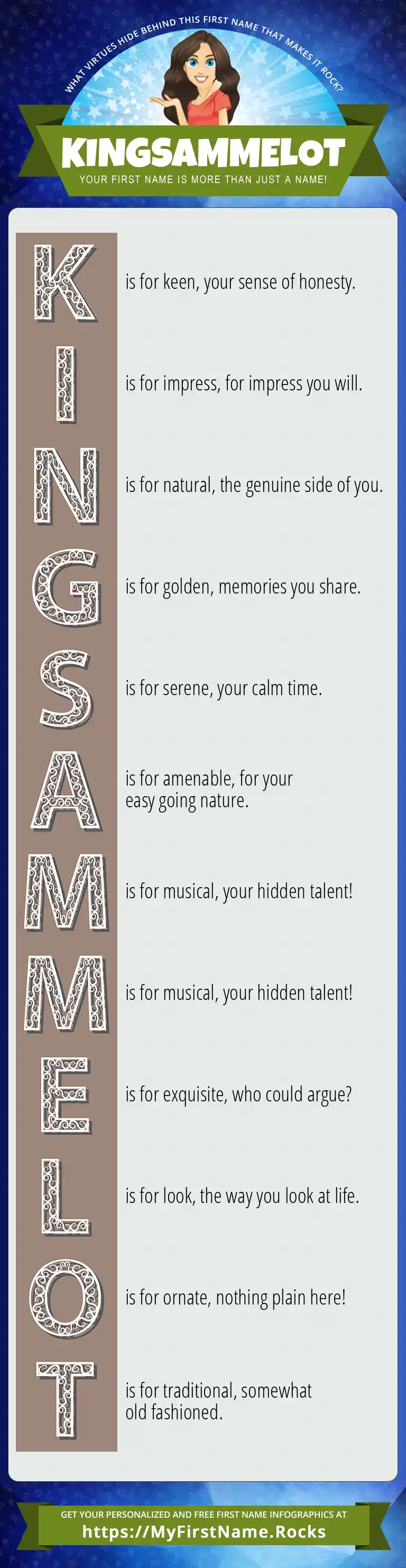 WHAT VIRTUES HIDE BEHIND THIS FIRST NAME THAT MAKES IT ROCK?

KINGSAMMELOT
YOUR FIRST NAME IS MORE THAN JUST A NAME!

K is for keen, your sense of honesty.

I is for impress, for impress you will.

N is for natural, the genuine side of you.

G is for golden, memories you share.

S is for serene, your calm time.

A is for amenable, for your easy going nature.

M is for musical, your hidden talent!

M is for musical, your hidden talent!

E is for exquisite, who could argue?

L is for look, the way you look at life.

O is for ornate, nothing plain here!

T is for traditional, somewhat old fashioned.

GET YOUR PERSONALIZED AND FREE FIRST NAME INFOGRAPHICS AT
https://MyFirstName.Rocks