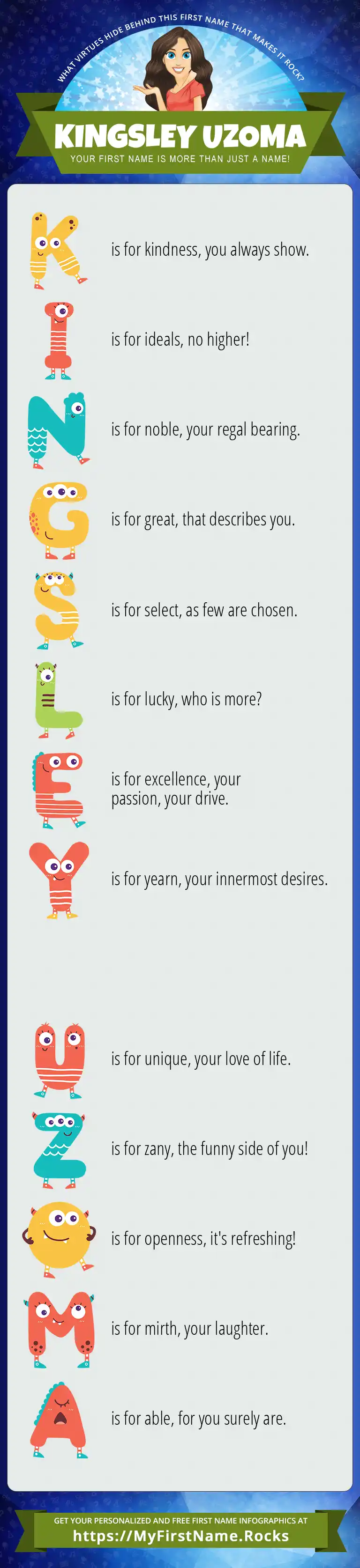 WHAT VIRTUES HIDE BEHIND THIS FIRST NAME THAT MAKES IT ROCK?

KINGSLEY UZOMA

YOUR FIRST NAME IS MORE THAN JUST A NAME!

K is for kindness, you always show.

I is for ideals, no higher!

N is for noble, your regal bearing.

G is for great, that describes you.

S is for select, as few are chosen.

L is for lucky, who is more?

E is for excellence, your passion, your drive.

Y is for yearn, your innermost desires.

U is for unique, your love of life.

Z is for zany, the funny side of you!

O is for openness, it's refreshing!

M is for mirth, your laughter.

A is for able, for you surely are.

GET YOUR PERSONALIZED AND FREE FIRST NAME INFOGRAPHICS AT

https://MyFirstName.Rocks