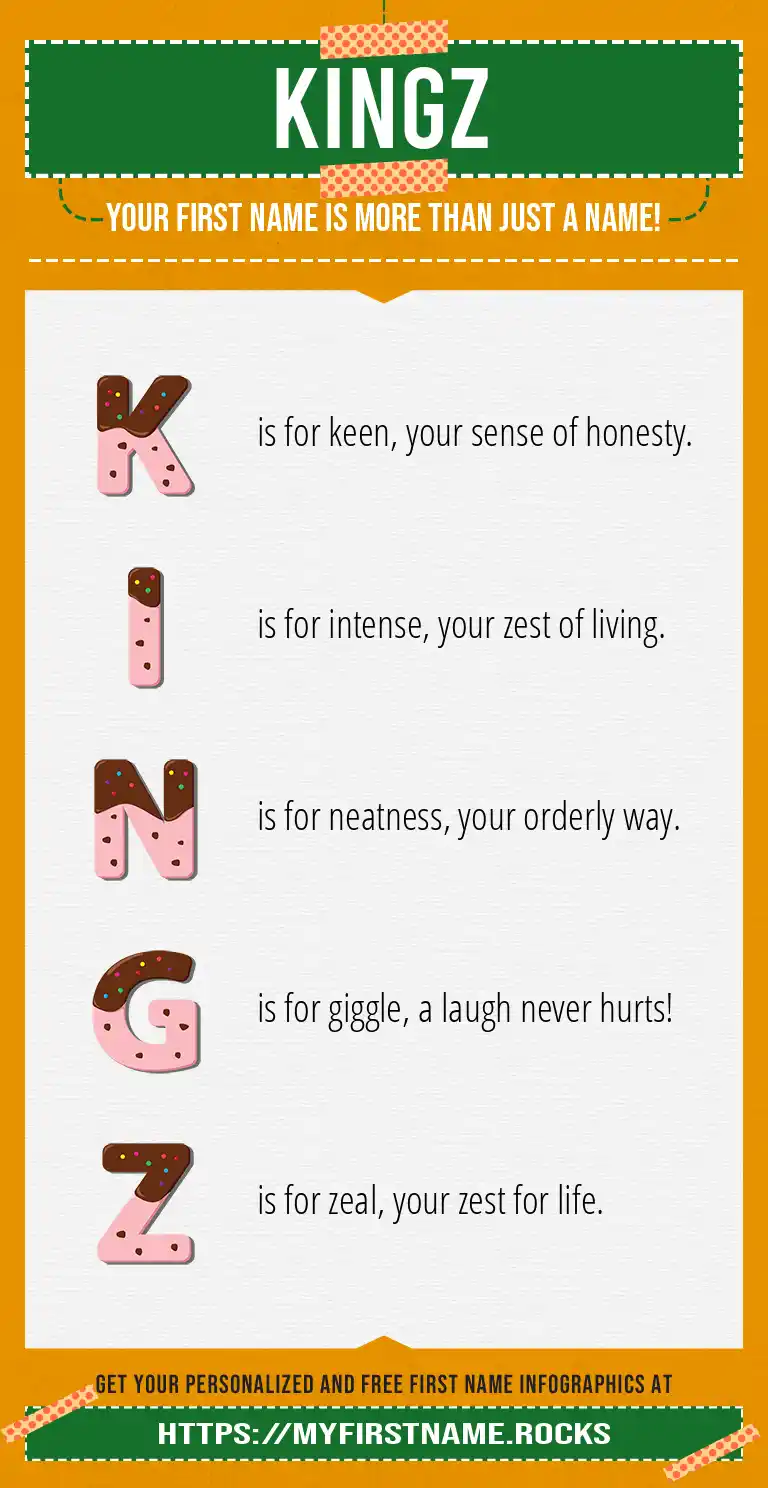 KINGZ

YOUR FIRST NAME IS MORE THAN JUST A NAME!

K is for keen, your sense of honesty.

I is for intense, your zest of living.

N is for neatness, your orderly way.

G is for giggle, a laugh never hurts!

Z is for zeal, your zest for life.

GET YOUR PERSONALIZED AND FREE FIRST NAME INFOGRAPHICS AT

HTTPS://MYFIRSTNAME.ROCKS