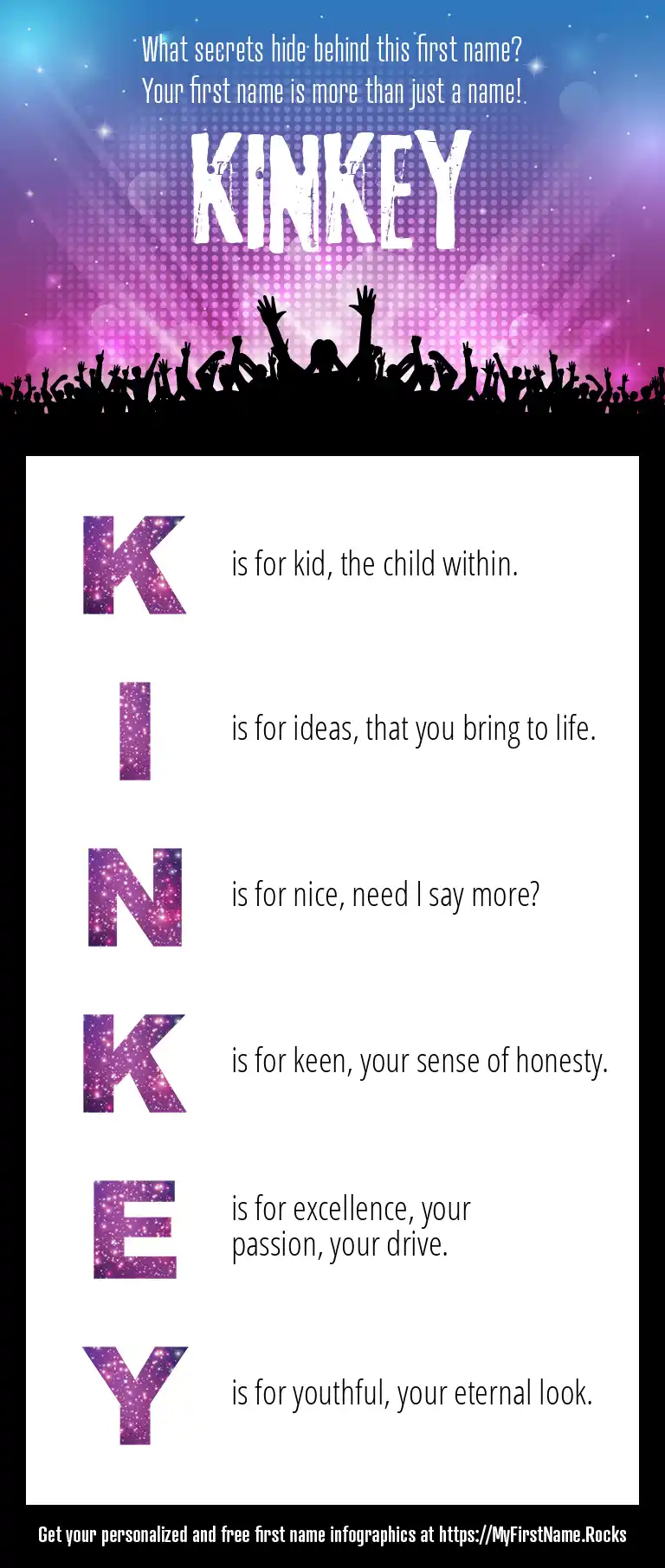 What secrets hide behind this first name?
Your first name is more than just a name!

KINKEY

K is for kid, the child within.

I is for ideas, that you bring to life.

N is for nice, need I say more?

K is for keen, your sense of honesty.

E is for excellence, your passion, your drive.

Y is for youthful, your eternal look.

Get your personalized and free first name infographics at https://MyFirstName.Rocks