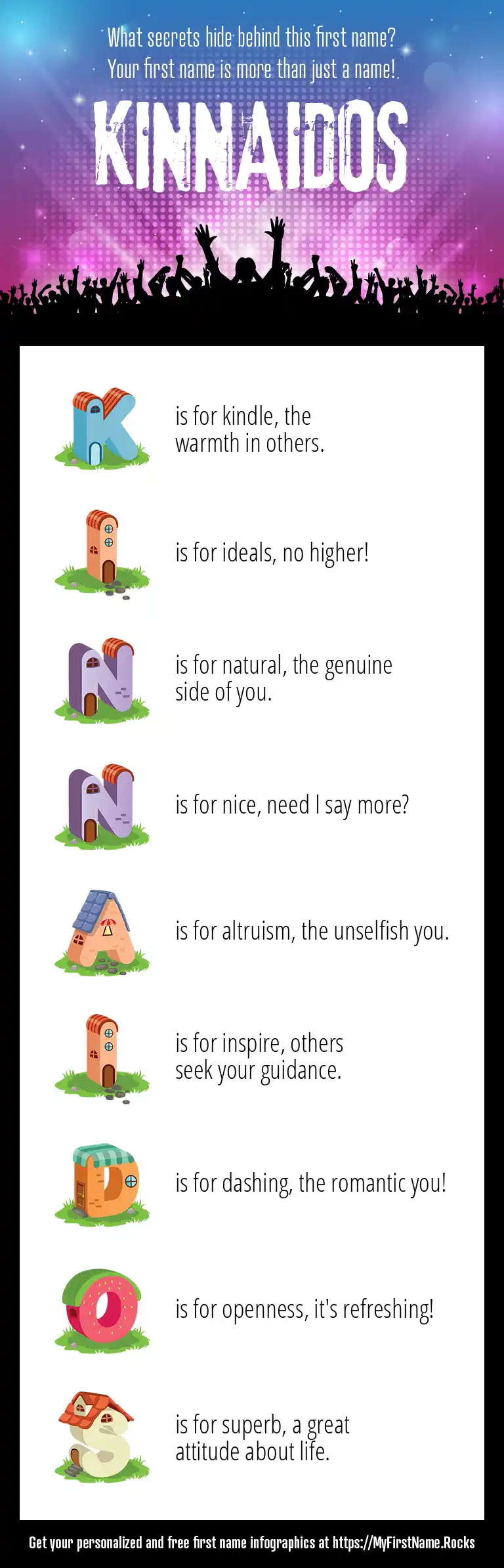 What secrets hide behind this first name?
Your first name is more than just a name!

KINNAIDOS

K is for kindle, the warmth in others.

I is for ideals, no higher!

N is for natural, the genuine side of you.

N is for nice, need I say more?

A is for altruism, the unselfish you.

I is for inspire, others seek your guidance.

D is for dashing, the romantic you!

O is for openness, it's refreshing!

S is for superb, a great attitude about life.

Get your personalized and free first name infographics at https://MyFirstName.Rocks