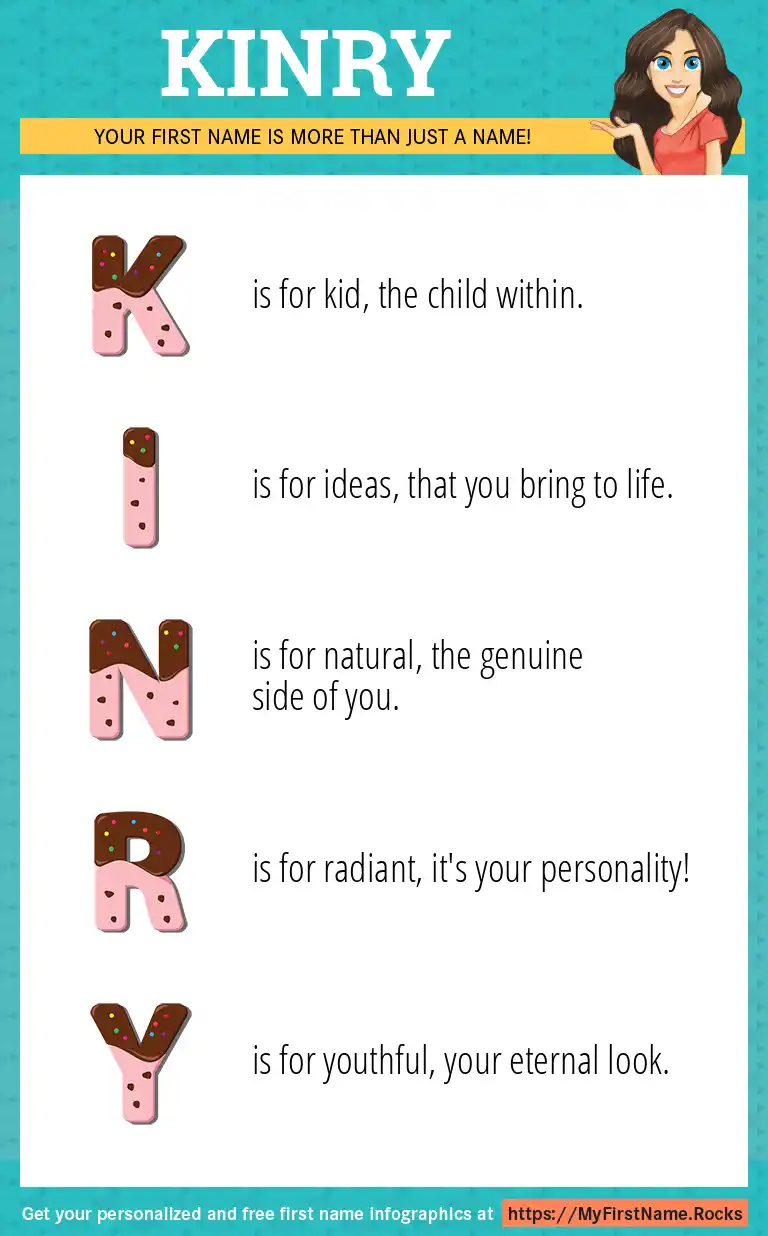 KINRY

YOUR FIRST NAME IS MORE THAN JUST A NAME!

K is for kid, the child within.

I is for ideas, that you bring to life.

N is for natural, the genuine side of you.

R is for radiant, it's your personality!

Y is for youthful, your eternal look.

Get your personalized and free first name infographics at https://MyFirstName.Rocks