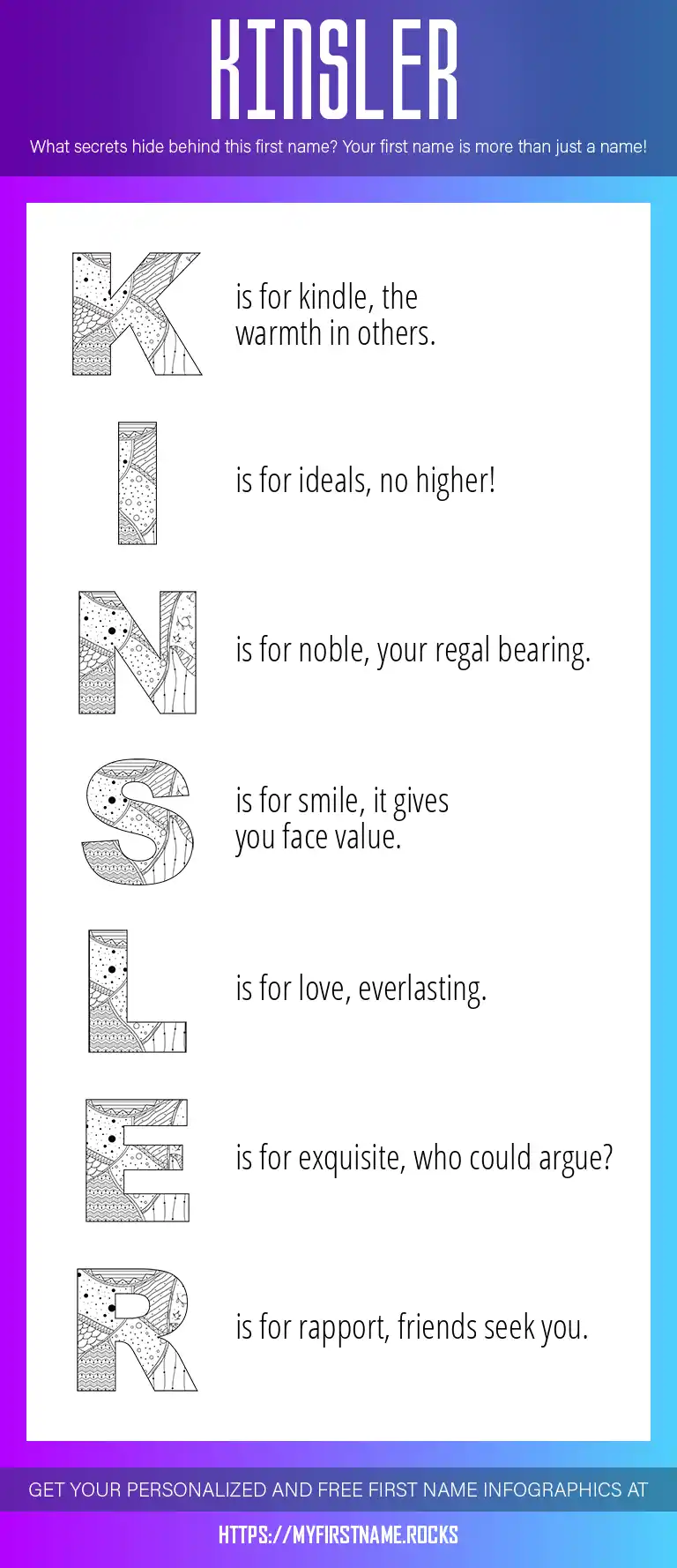 KINSLER

What secrets hide behind this first name? Your first name is more than just a name!

K is for kindle, the warmth in others.

I is for ideals, no higher!

N is for noble, your regal bearing.

S is for smile, it gives you face value.

L is for love, everlasting.

E is for exquisite, who could argue?

R is for rapport, friends seek you.

GET YOUR PERSONALIZED AND FREE FIRST NAME INFOGRAPHICS AT

HTTPS://MYFIRSTNAME.ROCKS