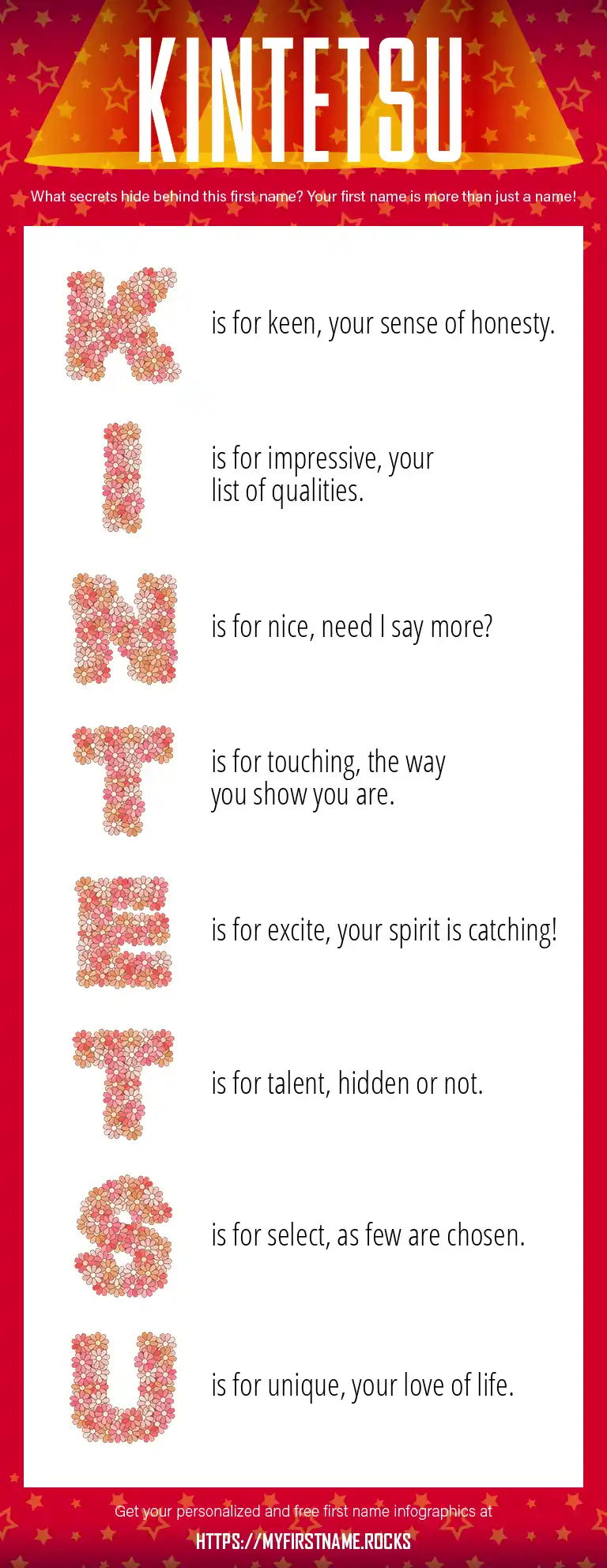 KINTETSU

What secrets hide behind this first name? Your first name is more than just a name!

K is for keen, your sense of honesty.

I is for impressive, your list of qualities.

N is for nice, need I say more?

T is for touching, the way you show you are.

E is for excite, your spirit is catching!

T is for talent, hidden or not.

S is for select, as few are chosen.

U is for unique, your love of life.

Get your personalized and free first name infographics at

HTTPS://MYFIRSTNAME.ROCKS