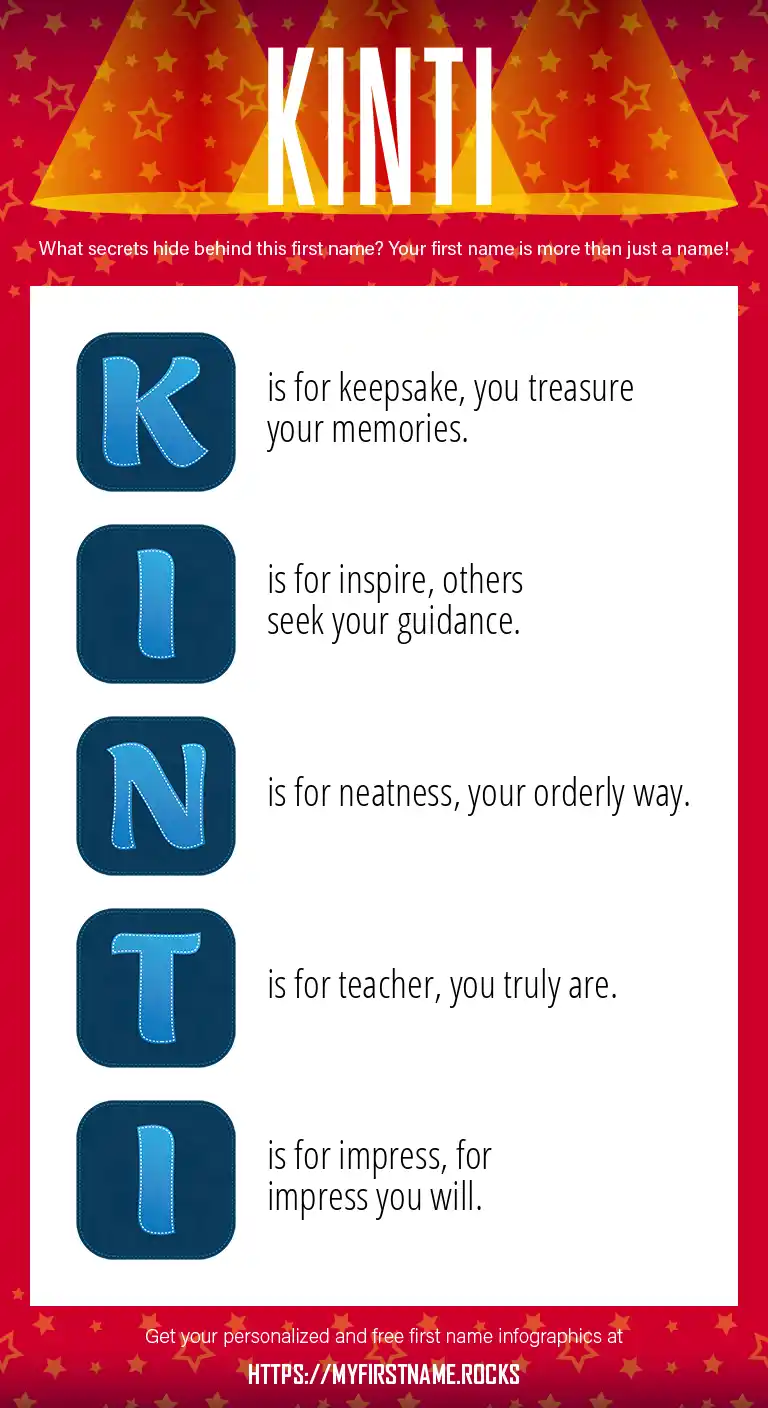 KINTI

What secrets hide behind this first name? Your first name is more than just a name!

K

is for keepsake, you treasure your memories.

I

is for inspire, others seek your guidance.

N

is for neatness, your orderly way.

T

is for teacher, you truly are.

I

is for impress, for impress you will.

Get your personalized and free first name infographics at

HTTPS://MYFIRSTNAME.ROCKS