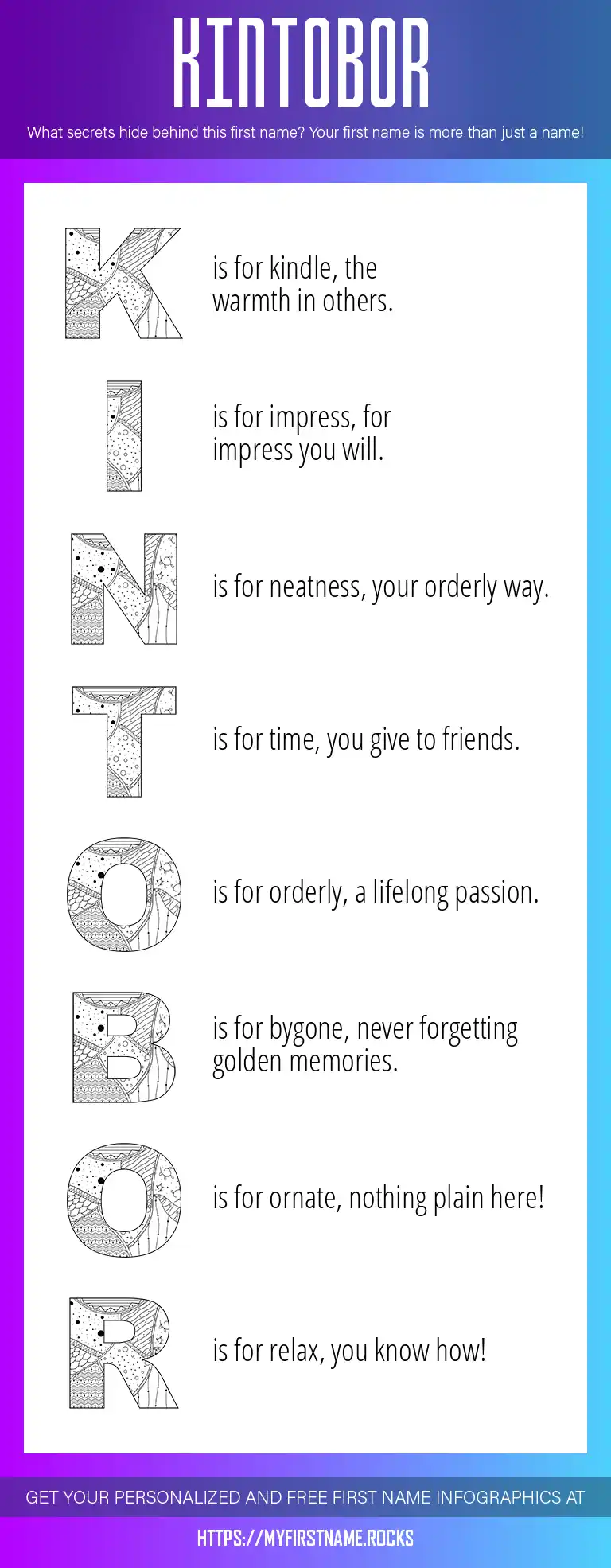 KINTOBOR

What secrets hide behind this first name? Your first name is more than just a name!

K is for kindle, the warmth in others.

I is for impress, for impress you will.

N is for neatness, your orderly way.

T is for time, you give to friends.

O is for orderly, a lifelong passion.

B is for bygone, never forgetting golden memories.

O is for ornate, nothing plain here!

R is for relax, you know how!

GET YOUR PERSONALIZED AND FREE FIRST NAME INFOGRAPHICS AT

HTTPS://MYFIRSTNAME.ROCKS