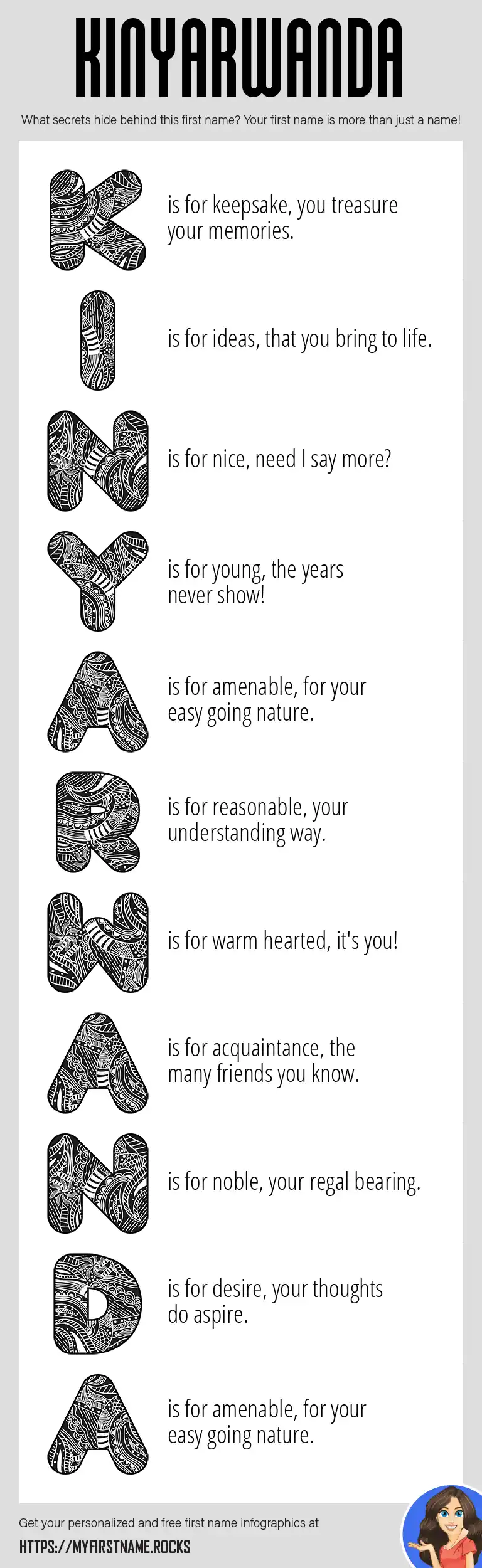 KINYARWANDA

What secrets hide behind this first name? Your first name is more than just a name!

K is for keepsake, you treasure your memories.

I is for ideas, that you bring to life.

N is for nice, need I say more?

Y is for young, the years never show!

A is for amenable, for your easy going nature.

R is for reasonable, your understanding way.

W is for warm hearted, it's you!

A is for acquaintance, the many friends you know.

N is for noble, your regal bearing.

D is for desire, your thoughts do aspire.

A is for amenable, for your easy going nature.

Get your personalized and free first name infographics at

HTTPS://MYFIRSTNAME.ROCKS