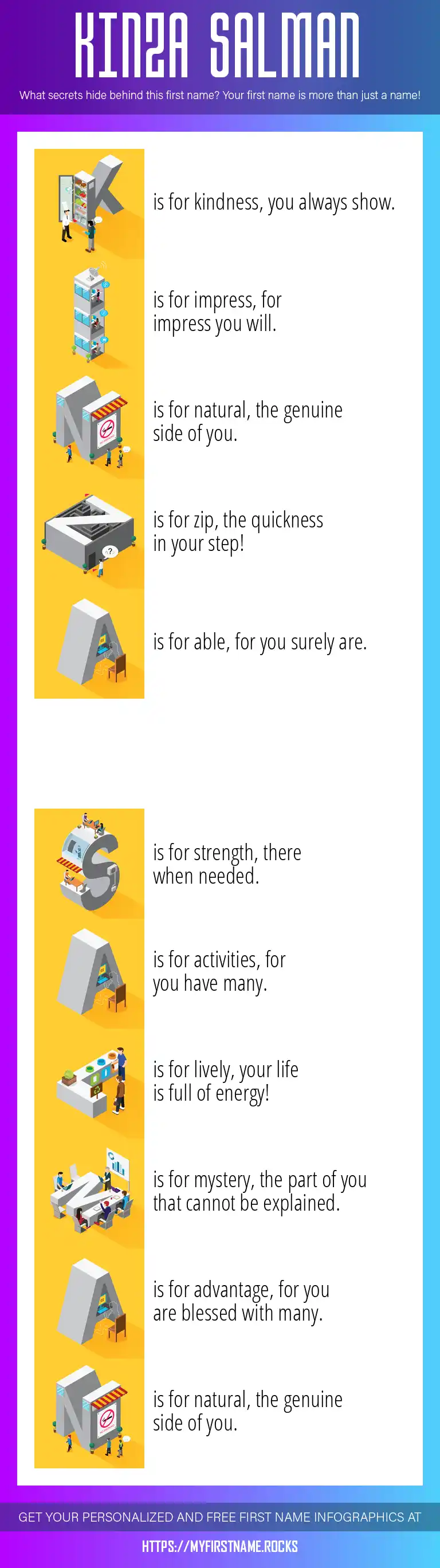 KINZA SALMAN

What secrets hide behind this first name? Your first name is more than just a name!

K is for kindness, you always show.

I is for impress, for impress you will.

N is for natural, the genuine side of you.

Z is for zip, the quickness in your step!

A is for able, for you surely are.

S is for strength, there when needed.

A is for activities, for you have many.

L is for lively, your life is full of energy!

M is for mystery, the part of you that cannot be explained.

A is for advantage, for you are blessed with many.

N is for natural, the genuine side of you.

GET YOUR PERSONALIZED AND FREE FIRST NAME INFOGRAPHICS AT

HTTPS://MYFIRSTNAME.ROCKS