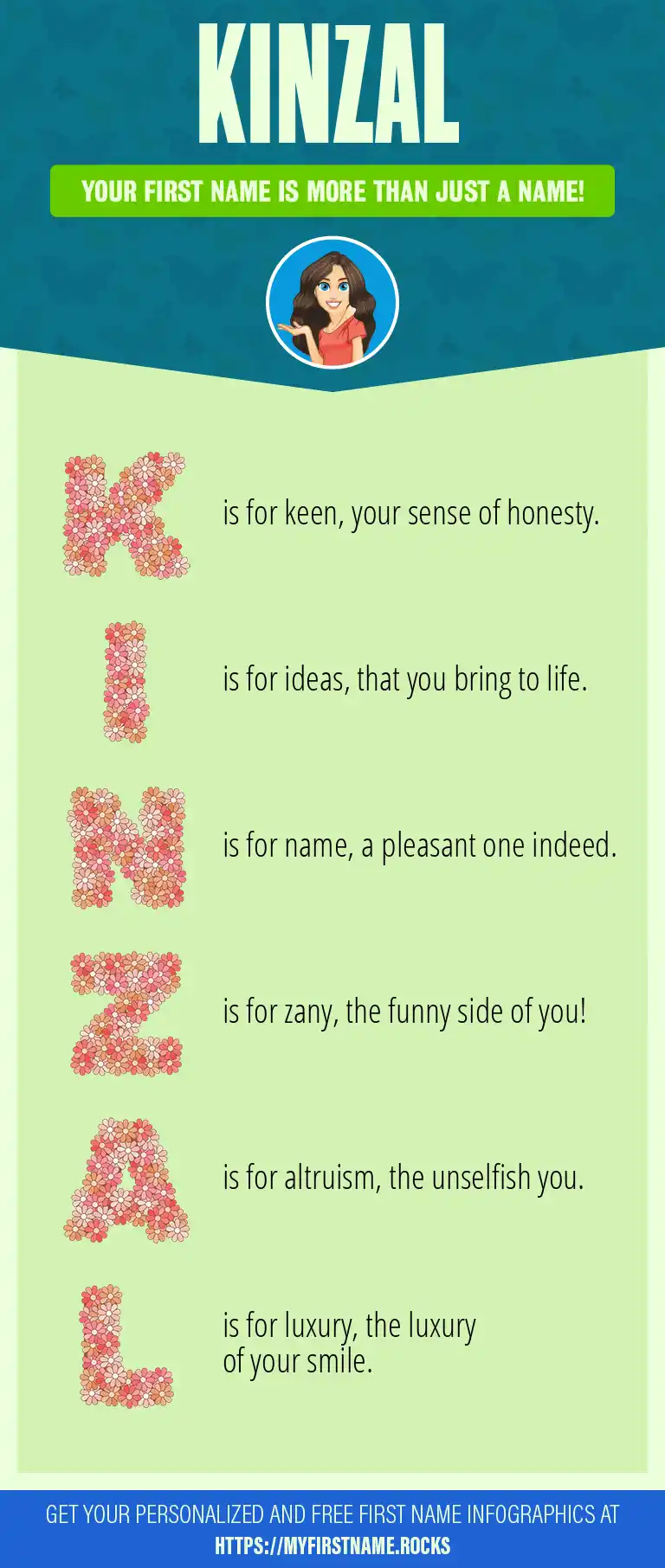 KINZAL

YOUR FIRST NAME IS MORE THAN JUST A NAME!

K is for keen, your sense of honesty.

I is for ideas, that you bring to life.

N is for name, a pleasant one indeed.

Z is for zany, the funny side of you!

A is for altruism, the unselfish you.

L is for luxury, the luxury of your smile.

GET YOUR PERSONALIZED AND FREE FIRST NAME INFOGRAPHICS AT HTTPS://MYFIRSTNAME.ROCKS