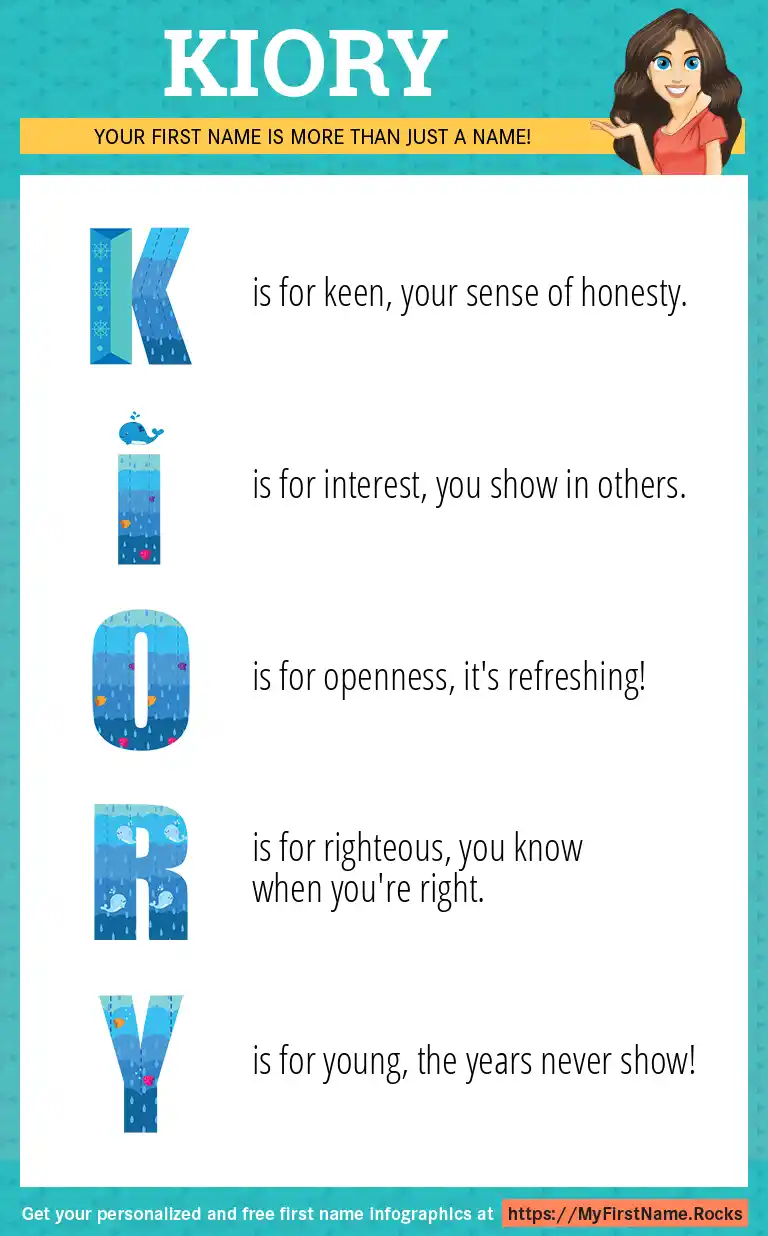 KIORY

YOUR FIRST NAME IS MORE THAN JUST A NAME!

K is for keen, your sense of honesty.

I is for interest, you show in others.

O is for openness, it's refreshing!

R is for righteous, you know when you're right.

Y is for young, the years never show!

Get your personalized and free first name infographics at https://MyFirstName.Rocks