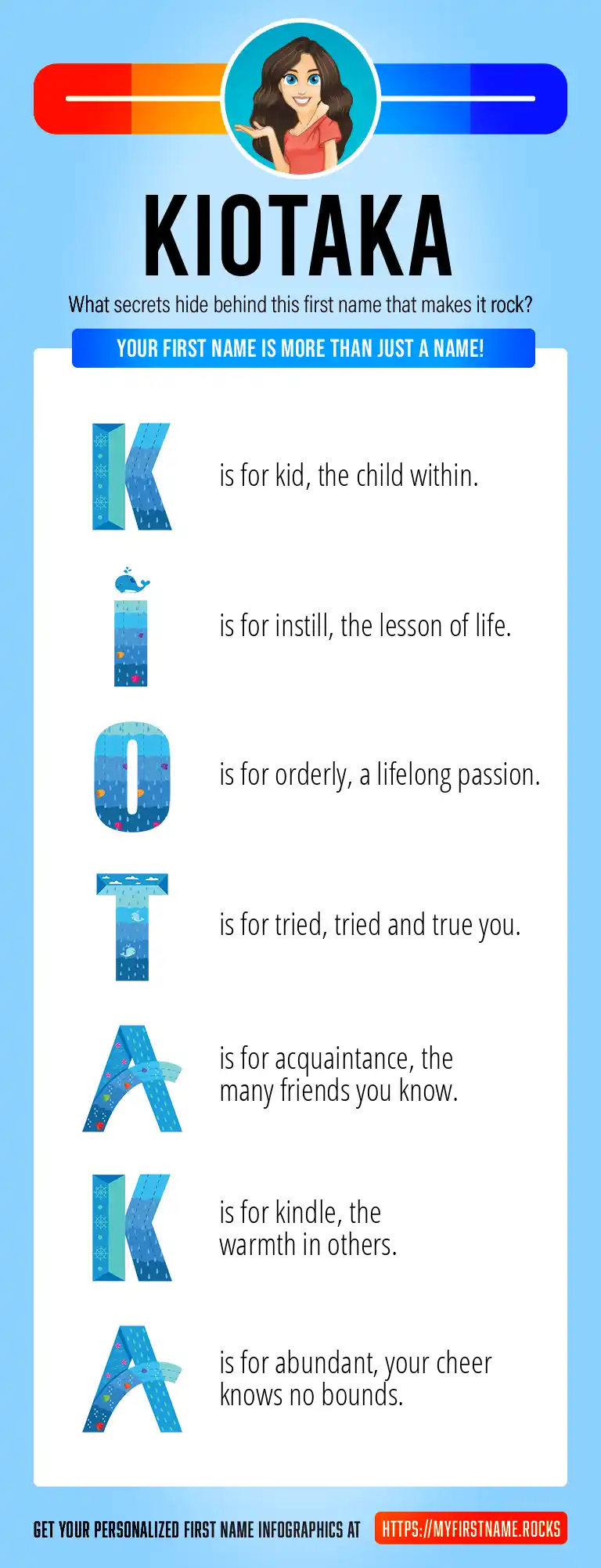 KIOTAKA

What secrets hide behind this first name that makes it rock?

YOUR FIRST NAME IS MORE THAN JUST A NAME!

K is for kid, the child within.

I is for instill, the lesson of life.

O is for orderly, a lifelong passion.

T is for tried, tried and true you.

A is for acquaintance, the many friends you know.

K is for kindle, the warmth in others.

A is for abundant, your cheer knows no bounds.

GET YOUR PERSONALIZED FIRST NAME INFOGRAPHICS AT HTTPS://MYFIRSTNAME.ROCKS