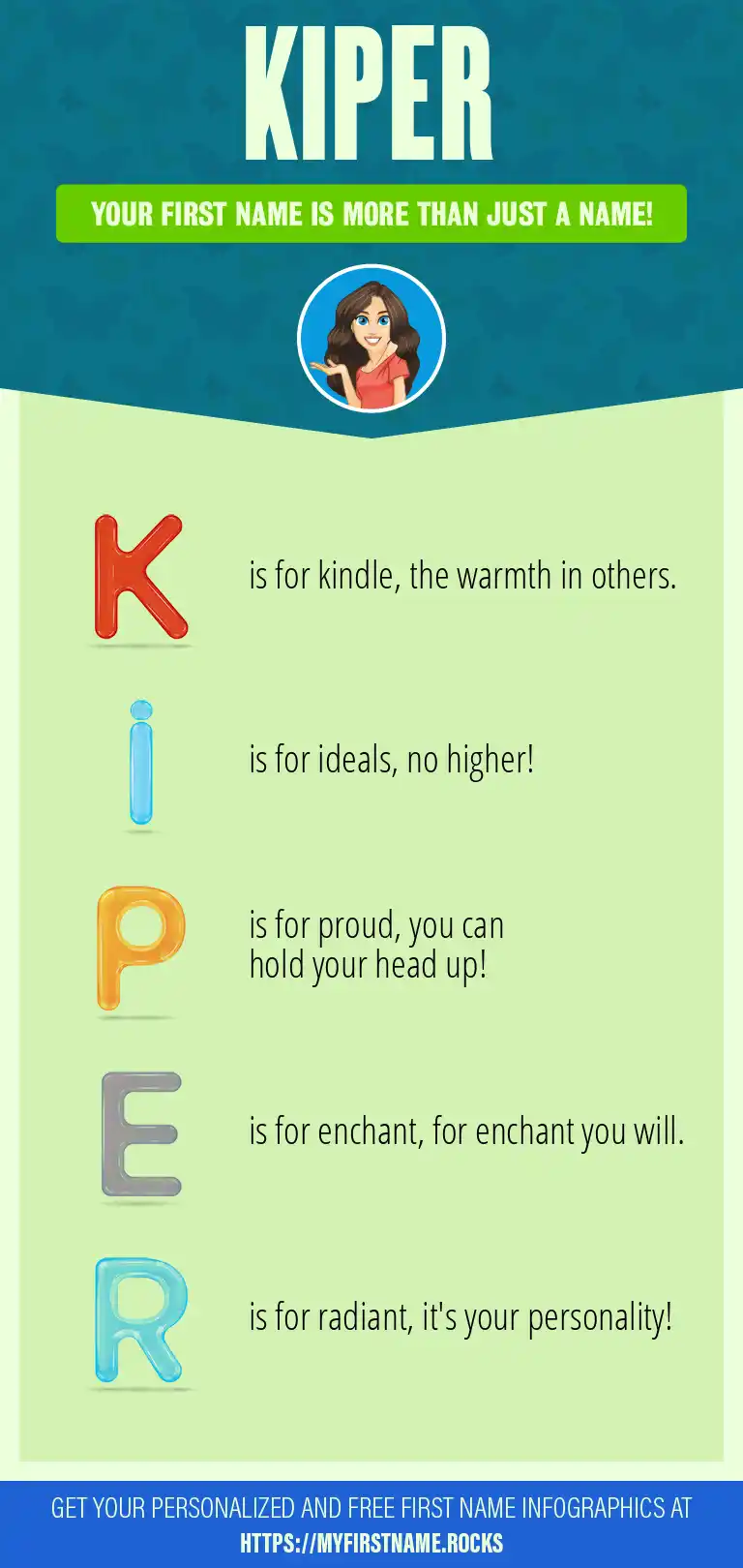 KIPER

YOUR FIRST NAME IS MORE THAN JUST A NAME!

K is for kindle, the warmth in others.

i is for ideals, no higher!

P is for proud, you can hold your head up!

E is for enchant, for enchant you will.

R is for radiant, it's your personality!

GET YOUR PERSONALIZED AND FREE FIRST NAME INFOGRAPHICS AT HTTPS://MYFIRSTNAME.ROCKS