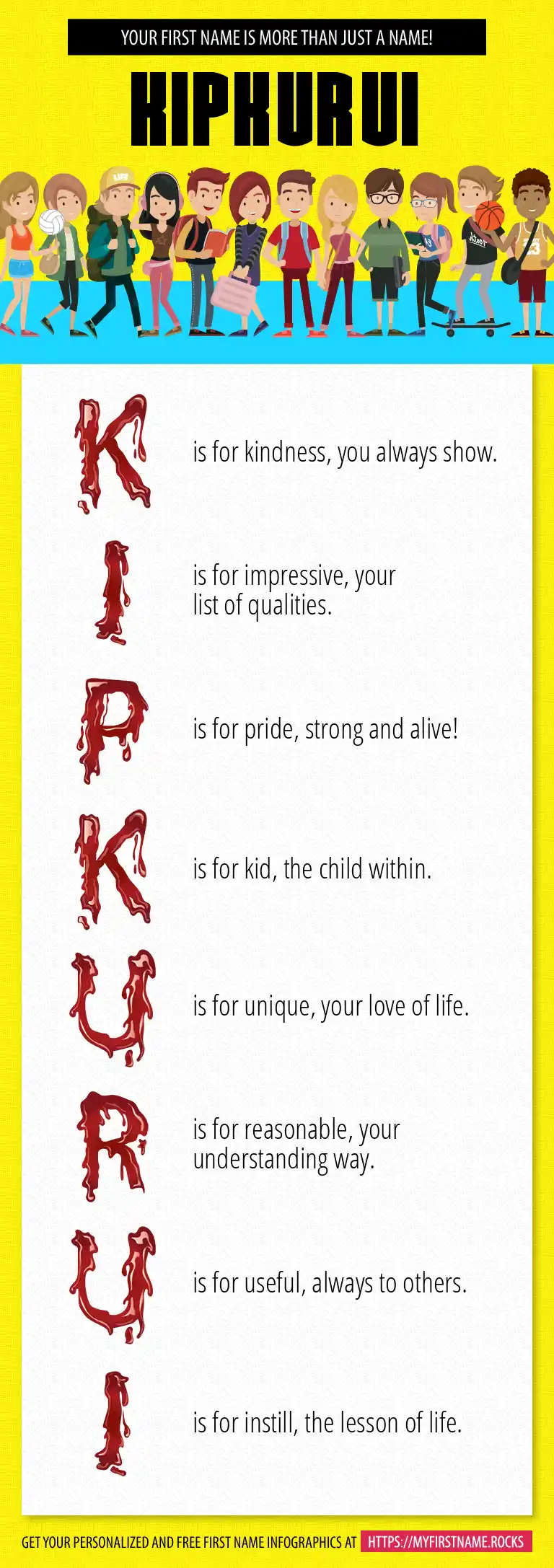 YOUR FIRST NAME IS MORE THAN JUST A NAME!

KIPKURUI

K is for kindness, you always show.

I is for impressive, your list of qualities.

P is for pride, strong and alive!

K is for kid, the child within.

U is for unique, your love of life.

R is for reasonable, your understanding way.

U is for useful, always to others.

I is for instill, the lesson of life.

GET YOUR PERSONALIZED AND FREE FIRST NAME INFOGRAPHICS AT HTTPS://MYFIRSTNAME.ROCKS