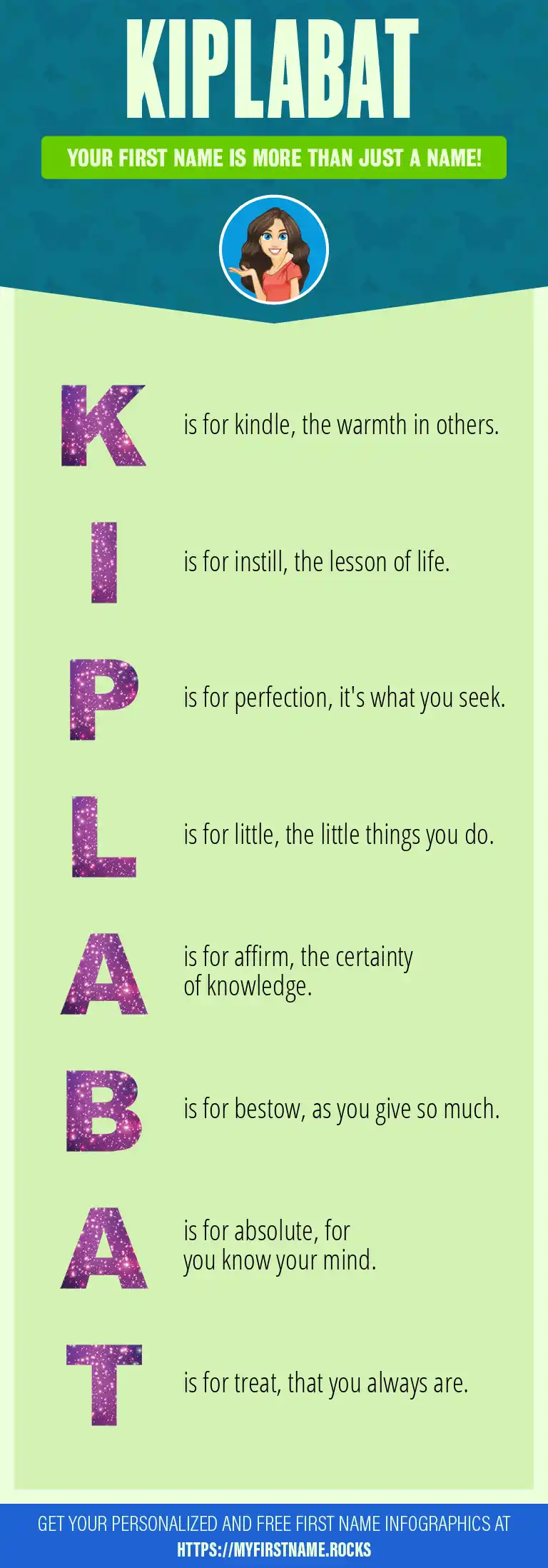 KIPLABAT

YOUR FIRST NAME IS MORE THAN JUST A NAME!

K is for kindle, the warmth in others.

I is for instill, the lesson of life.

P is for perfection, it's what you seek.

L is for little, the little things you do.

A is for affirm, the certainty of knowledge.

B is for bestow, as you give so much.

A is for absolute, for you know your mind.

T is for treat, that you always are.

GET YOUR PERSONALIZED AND FREE FIRST NAME INFOGRAPHICS AT HTTPS://MYFIRSTNAME.ROCKS