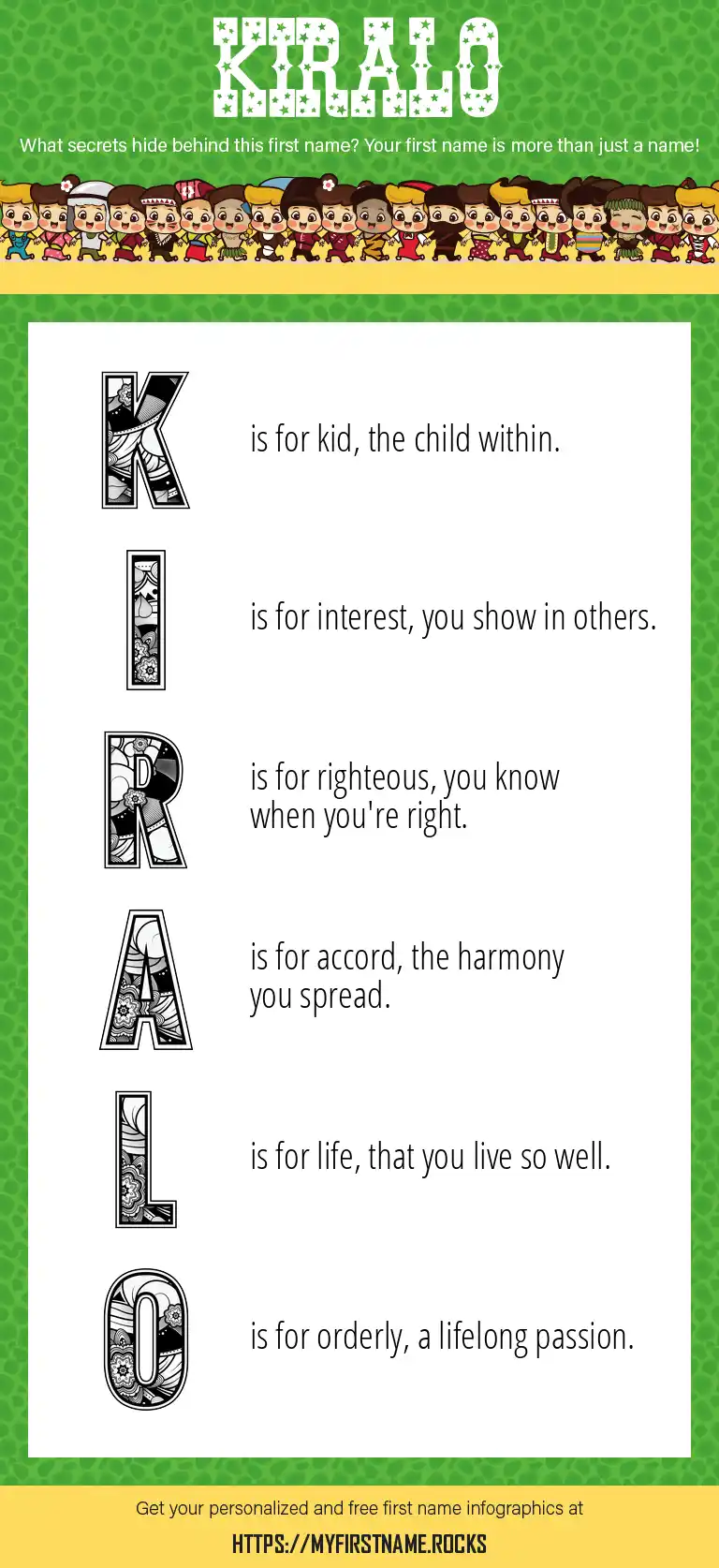 KIRALO

What secrets hide behind this first name? Your first name is more than just a name!

K is for kid, the child within.

I is for interest, you show in others.

R is for righteous, you know when you're right.

A is for accord, the harmony you spread.

L is for life, that you live so well.

O is for orderly, a lifelong passion.

Get your personalized and free first name infographics at

HTTPS://MYFIRSTNAME.ROCKS