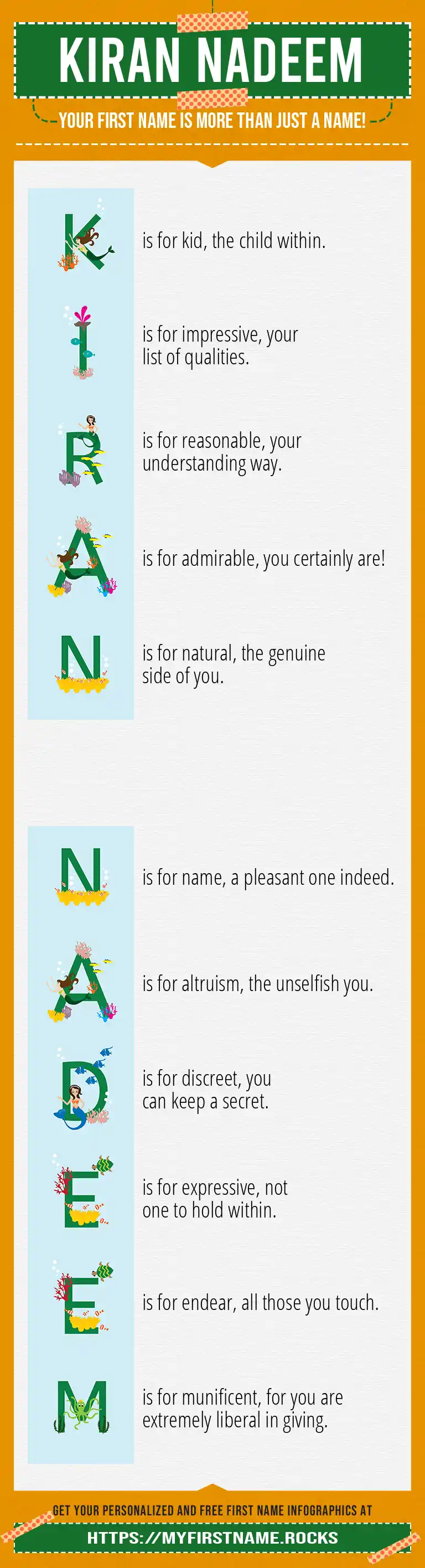 KIRAN NADEEM

YOUR FIRST NAME IS MORE THAN JUST A NAME!

K is for kid, the child within.

I is for impressive, your list of qualities.

R is for reasonable, your understanding way.

A is for admirable, you certainly are!

N is for natural, the genuine side of you.

N is for name, a pleasant one indeed.

A is for altruism, the unselfish you.

D is for discreet, you can keep a secret.

E is for expressive, not one to hold within.

E is for endear, all those you touch.

M is for munificent, for you are extremely liberal in giving.

GET YOUR PERSONALIZED AND FREE FIRST NAME INFOGRAPHICS AT

HTTPS://MYFIRSTNAME.ROCKS