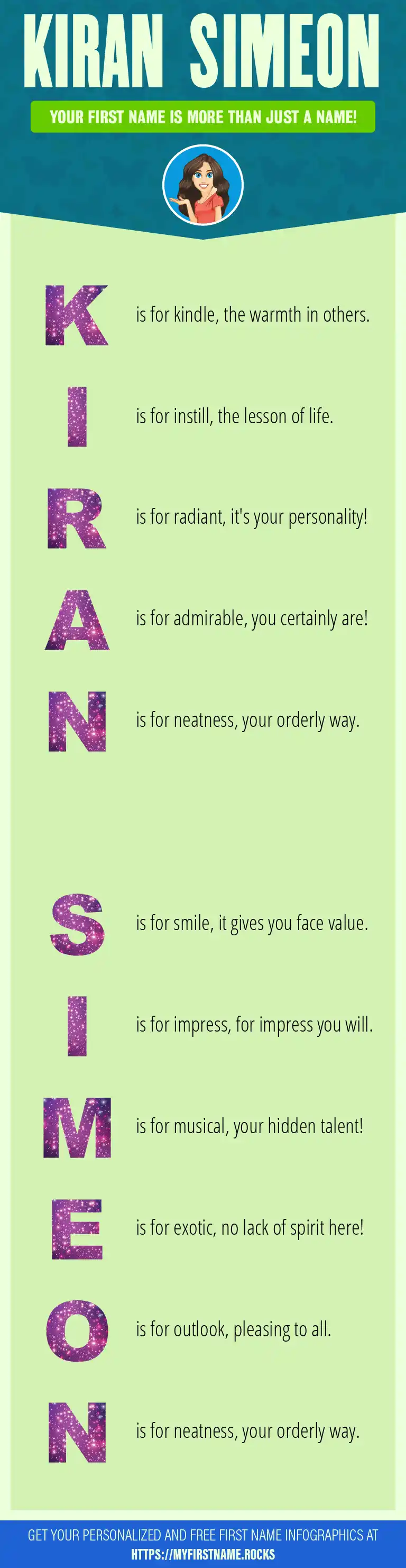 KIRAN SIMEON

YOUR FIRST NAME IS MORE THAN JUST A NAME!

K is for kindle, the warmth in others.

I is for instill, the lesson of life.

R is for radiant, it's your personality!

A is for admirable, you certainly are!

N is for neatness, your orderly way.

S is for smile, it gives you face value.

I is for impress, for impress you will.

M is for musical, your hidden talent!

E is for exotic, no lack of spirit here!

O is for outlook, pleasing to all.

N is for neatness, your orderly way.

GET YOUR PERSONALIZED AND FREE FIRST NAME INFOGRAPHICS AT HTTPS://MYFIRSTNAME.ROCKS