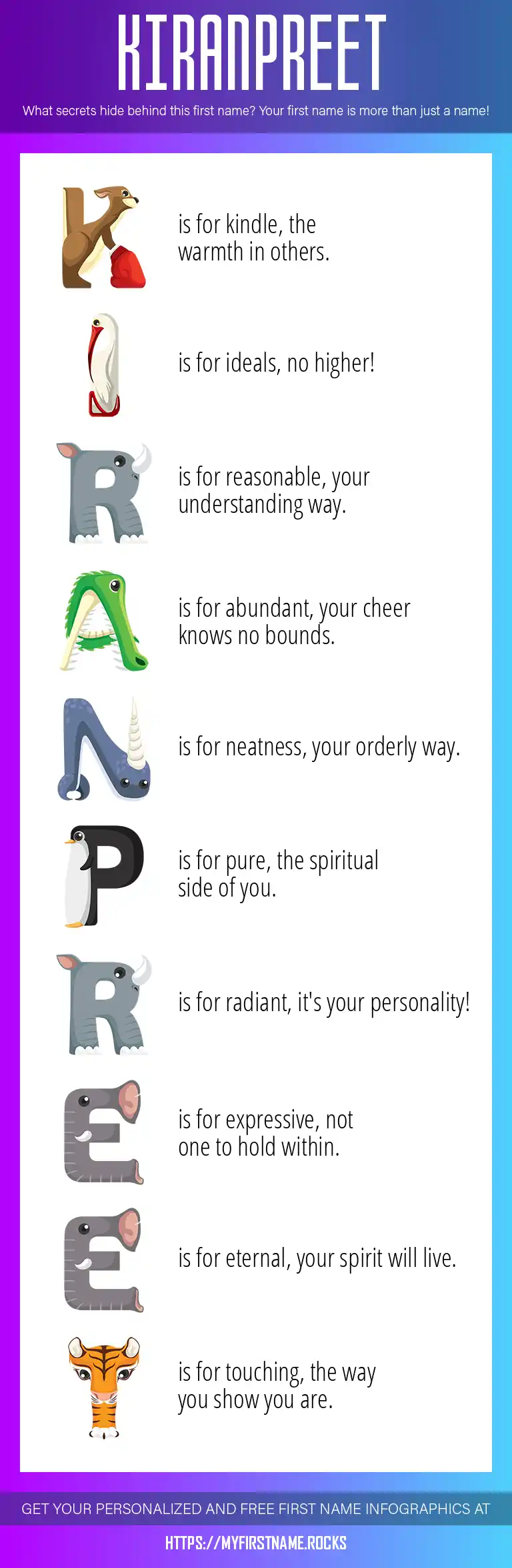 KIRANPREET

What secrets hide behind this first name? Your first name is more than just a name!

K is for kindle, the warmth in others.

I is for ideals, no higher!

R is for reasonable, your understanding way.

A is for abundant, your cheer knows no bounds.

N is for neatness, your orderly way.

P is for pure, the spiritual side of you.

R is for radiant, it's your personality!

E is for expressive, not one to hold within.

E is for eternal, your spirit will live.

T is for touching, the way you show you are.

GET YOUR PERSONALIZED AND FREE FIRST NAME INFOGRAPHICS AT

HTTPS://MYFIRSTNAME.ROCKS