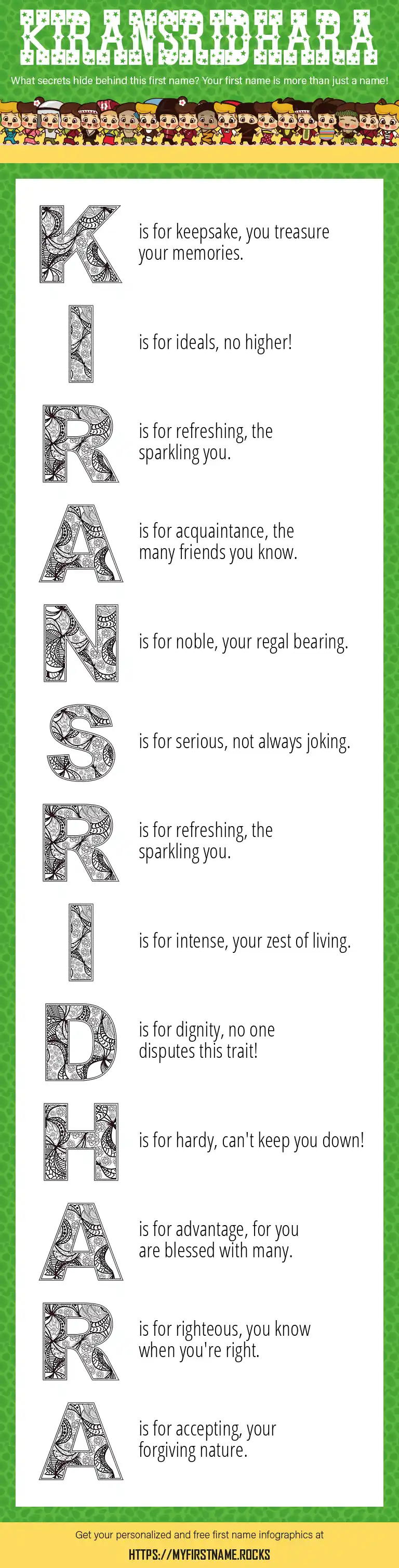 KIRANSRIDHARA

What secrets hide behind this first name? Your first name is more than just a name!

K is for keepsake, you treasure your memories.

I is for ideals, no higher!

R is for refreshing, the sparkling you.

A is for acquaintance, the many friends you know.

N is for noble, your regal bearing.

S is for serious, not always joking.

R is for refreshing, the sparkling you.

I is for intense, your zest of living.

D is for dignity, no one disputes this trait!

H is for hardy, can't keep you down!

A is for advantage, for you are blessed with many.

R is for righteous, you know when you're right.

A is for accepting, your forgiving nature.

Get your personalized and free first name infographics at

HTTPS://MYFIRSTNAME.ROCKS