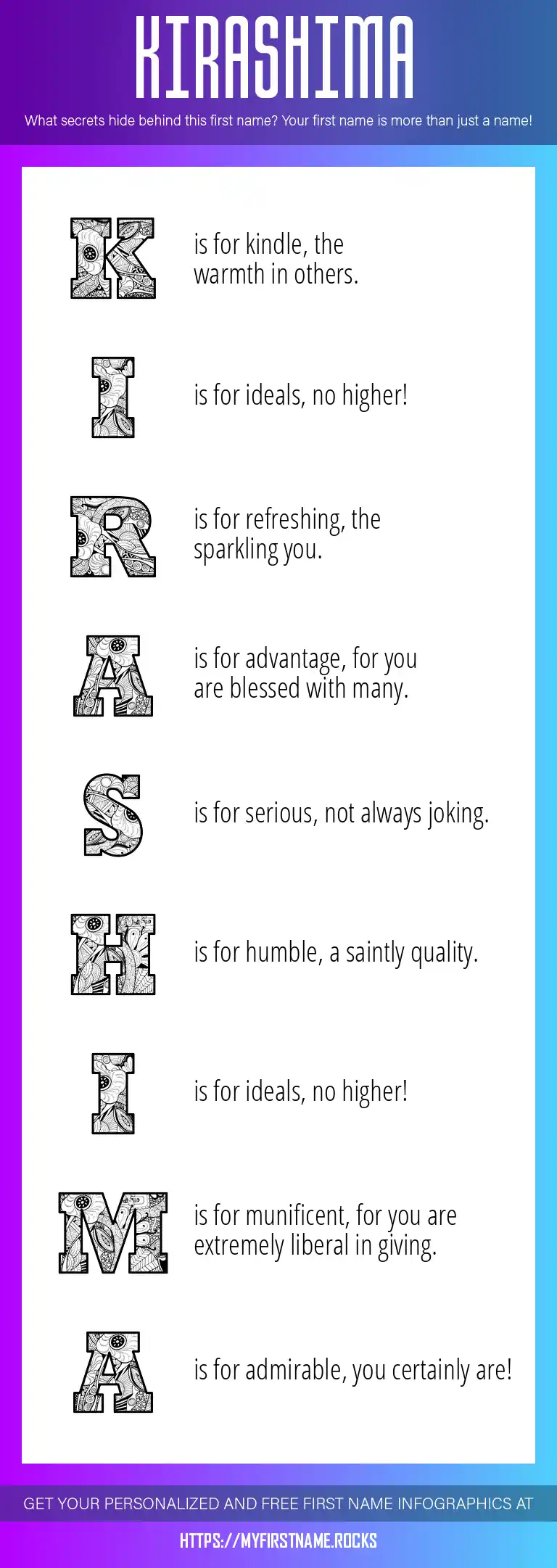 KIRASHIMA

What secrets hide behind this first name? Your first name is more than just a name!

K is for kindle, the warmth in others.

I is for ideals, no higher!

R is for refreshing, the sparkling you.

A is for advantage, for you are blessed with many.

S is for serious, not always joking.

H is for humble, a saintly quality.

I is for ideals, no higher!

M is for munificent, for you are extremely liberal in giving.

A is for admirable, you certainly are!

GET YOUR PERSONALIZED AND FREE FIRST NAME INFOGRAPHICS AT

HTTPS://MYFIRSTNAME.ROCKS