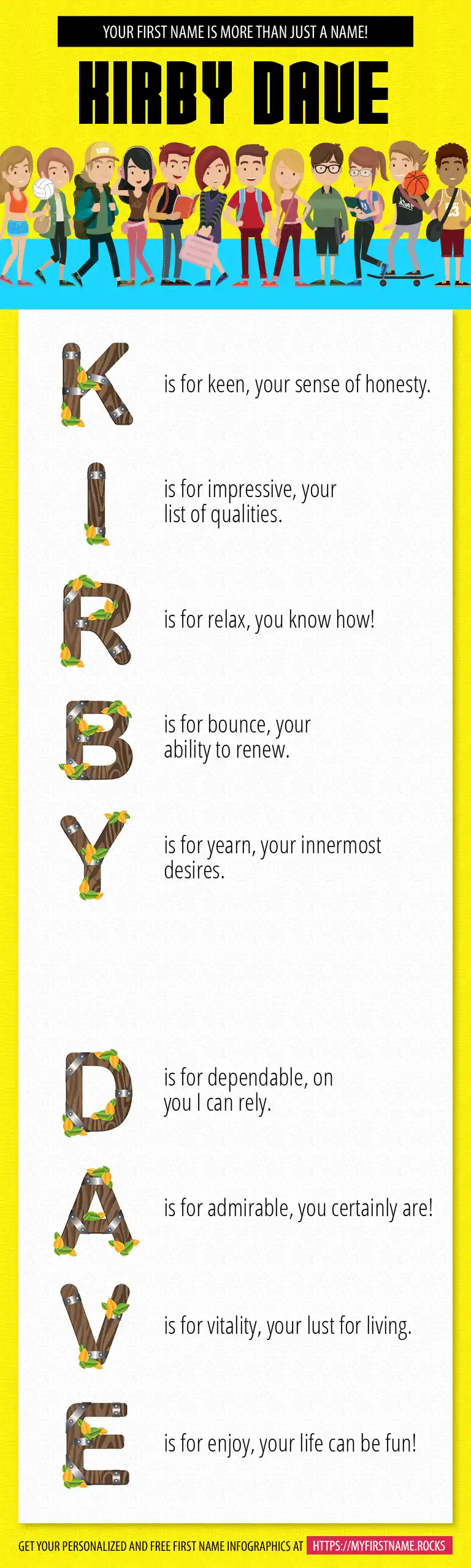 YOUR FIRST NAME IS MORE THAN JUST A NAME!

KIRBY DAVE

K is for keen, your sense of honesty.

I is for impressive, your list of qualities.

R is for relax, you know how!

B is for bounce, your ability to renew.

Y is for yearn, your innermost desires.

D is for dependable, on you I can rely.

A is for admirable, you certainly are!

V is for vitality, your lust for living.

E is for enjoy, your life can be fun!

GET YOUR PERSONALIZED AND FREE FIRST NAME INFOGRAPHICS AT HTTPS://MYFIRSTNAME.ROCKS