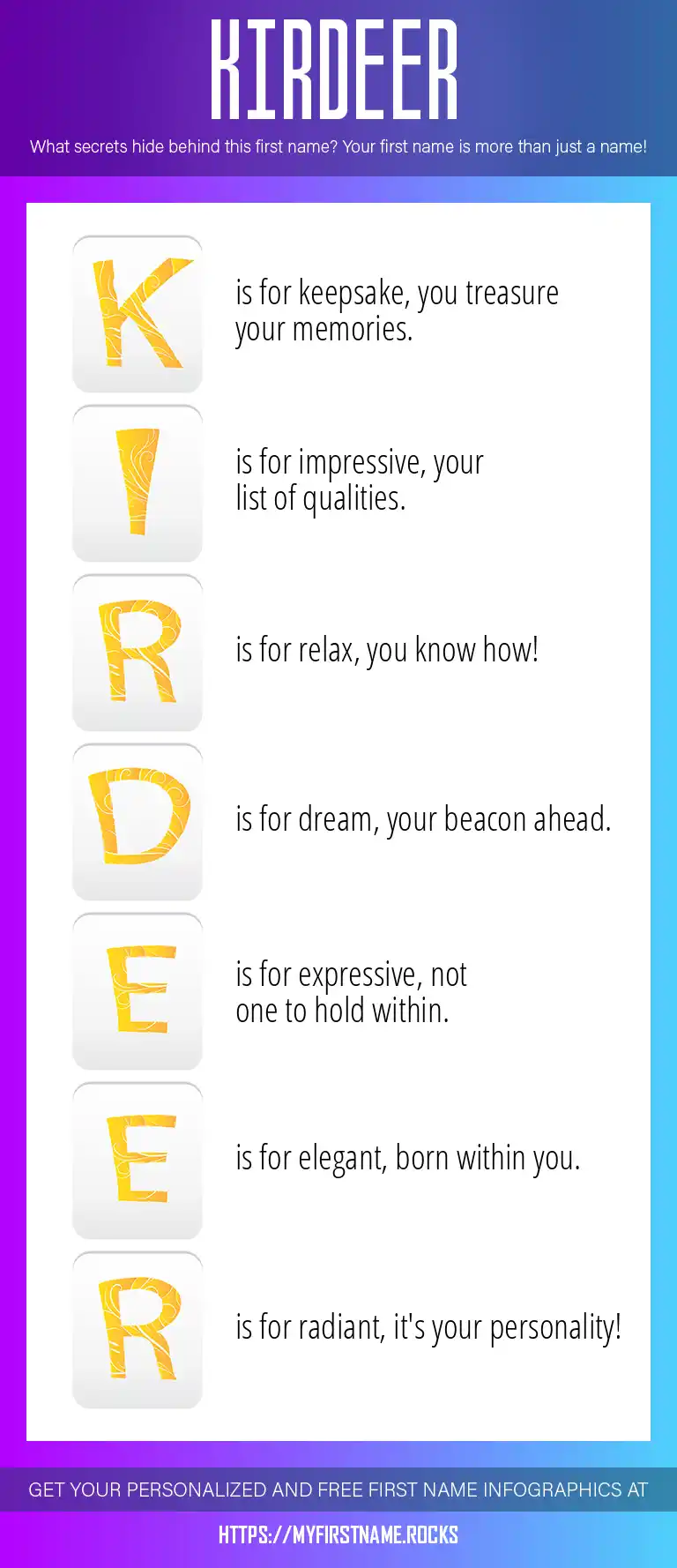 KIRDEER

What secrets hide behind this first name? Your first name is more than just a name!

K is for keepsake, you treasure your memories.

I is for impressive, your list of qualities.

R is for relax, you know how!

D is for dream, your beacon ahead.

E is for expressive, not one to hold within.

E is for elegant, born within you.

R is for radiant, it's your personality!

GET YOUR PERSONALIZED AND FREE FIRST NAME INFOGRAPHICS AT

HTTPS://MYFIRSTNAME.ROCKS