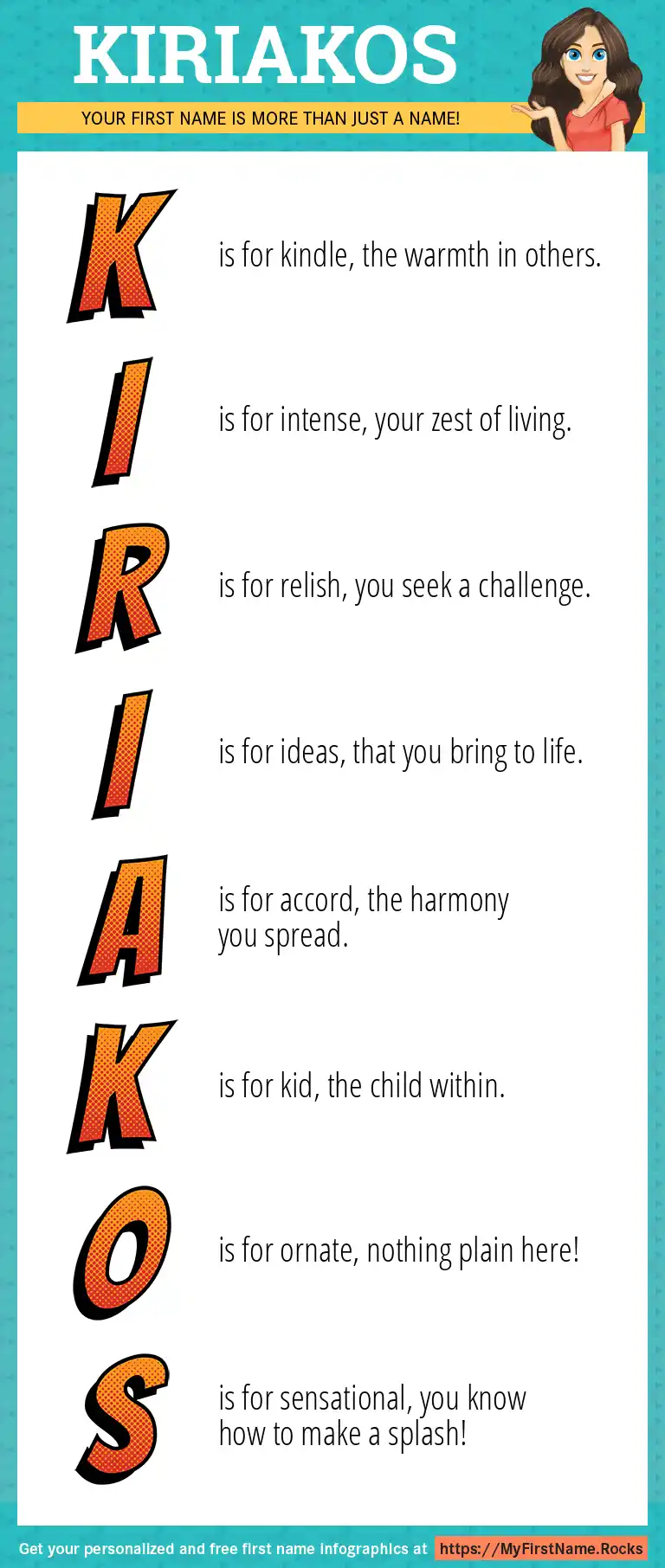 KIRIAKOS

YOUR FIRST NAME IS MORE THAN JUST A NAME!

K is for kindle, the warmth in others.

I is for intense, your zest of living.

R is for relish, you seek a challenge.

I is for ideas, that you bring to life.

A is for accord, the harmony you spread.

K is for kid, the child within.

O is for ornate, nothing plain here!

S is for sensational, you know how to make a splash!

Get your personalized and free first name infographics at https://MyFirstName.Rocks