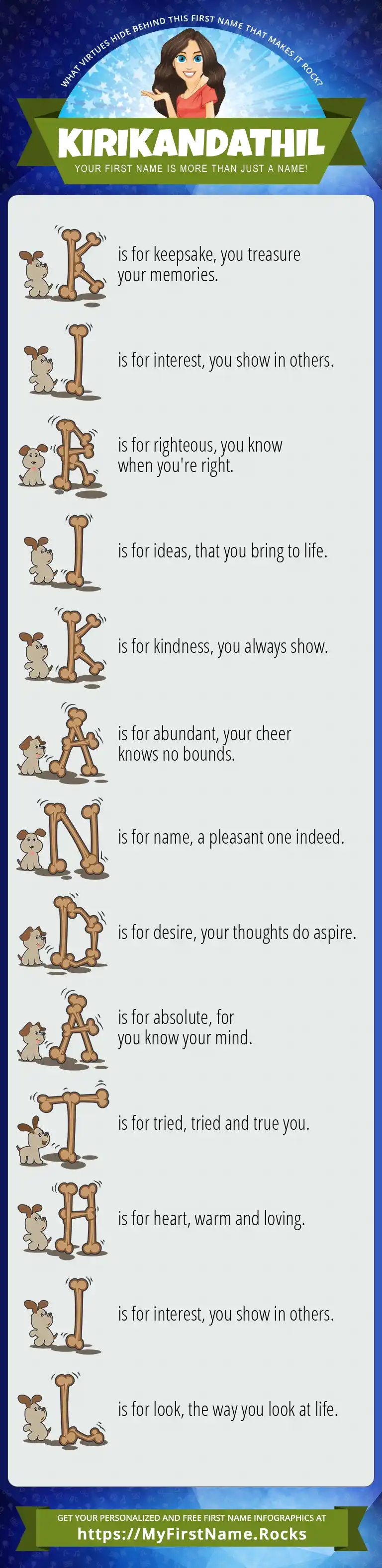 WHAT VIRTUES HIDE BEHIND THIS FIRST NAME THAT MAKES IT ROCK?

KIRIKANDATHIL

YOUR FIRST NAME IS MORE THAN JUST A NAME!

K is for keepsake, you treasure your memories.

I is for interest, you show in others.

R is for righteous, you know when you're right.

I is for ideas, that you bring to life.

K is for kindness, you always show.

A is for abundant, your cheer knows no bounds.

N is for name, a pleasant one indeed.

D is for desire, your thoughts do aspire.

A is for absolute, for you know your mind.

T is for tried, tried and true you.

H is for heart, warm and loving.

I is for interest, you show in others.

L is for look, the way you look at life.

GET YOUR PERSONALIZED AND FREE FIRST NAME INFOGRAPHICS AT
https://MyFirstName.Rocks